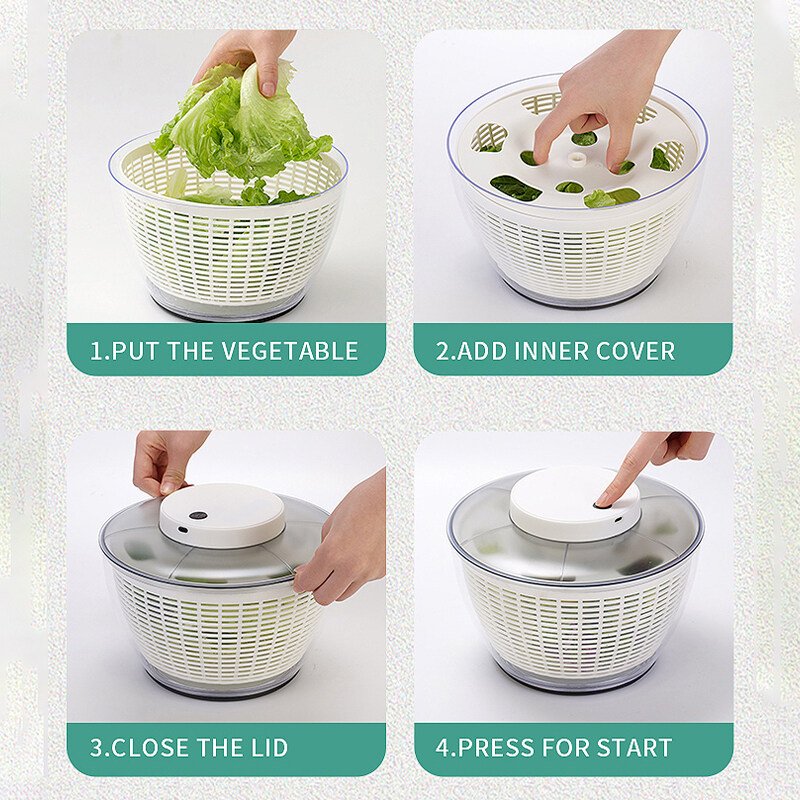 1.PUT THE VEGETABLE

2.ADD INNER COVER

3.CLOSE THE LID

4.PRESS FOR START