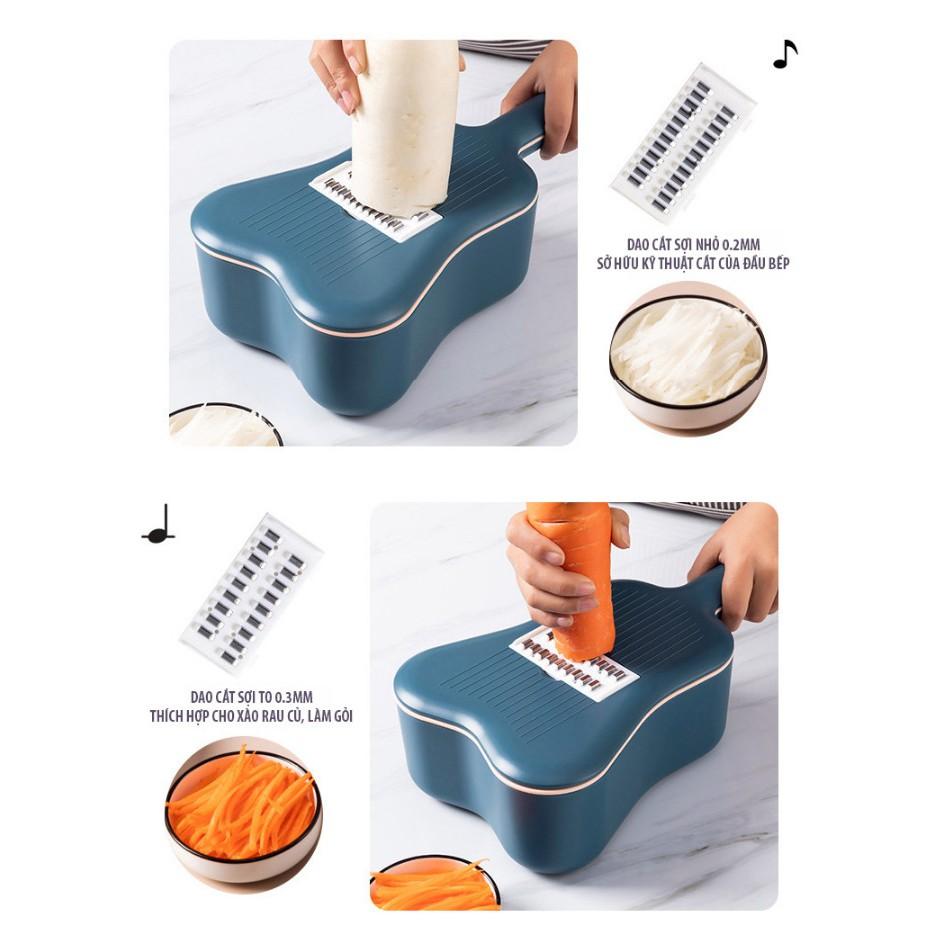 DAO CẮT SỢI NHỎ 0.2MM
SỞ HỮU KỸ THUẬT CẮT CỦA ĐẦU BẾP

DAO CẮT SỢI TO 0.3MM
THÍCH HỢP CHO XÀO RAU CỦ, LÀM GỎI