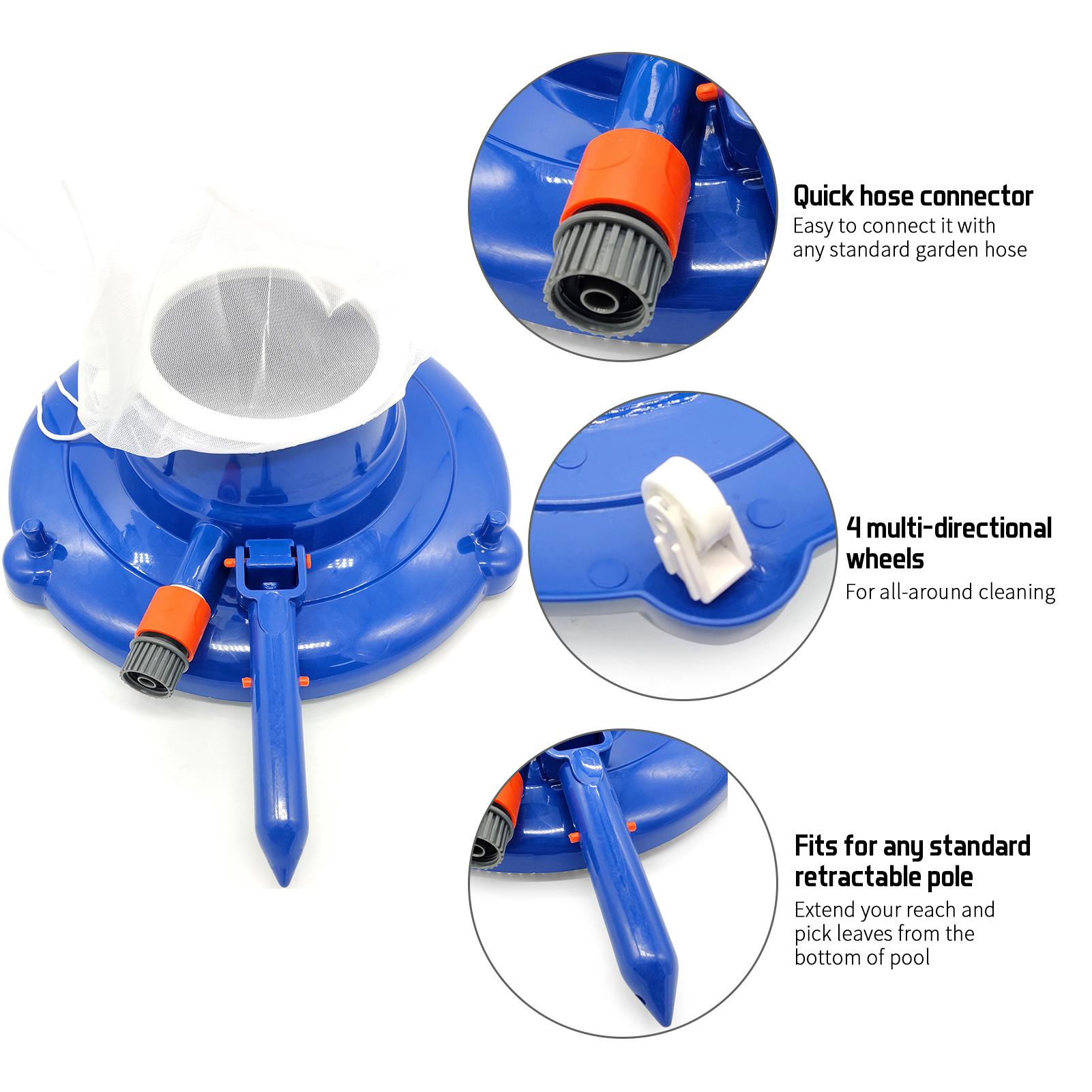 Quick hose connector
Easy to connect it with any standard garden hose

4 multi-directional wheels
For all-around cleaning

Fits for any standard retractable pole
Extend your reach and pick leaves from the bottom of pool