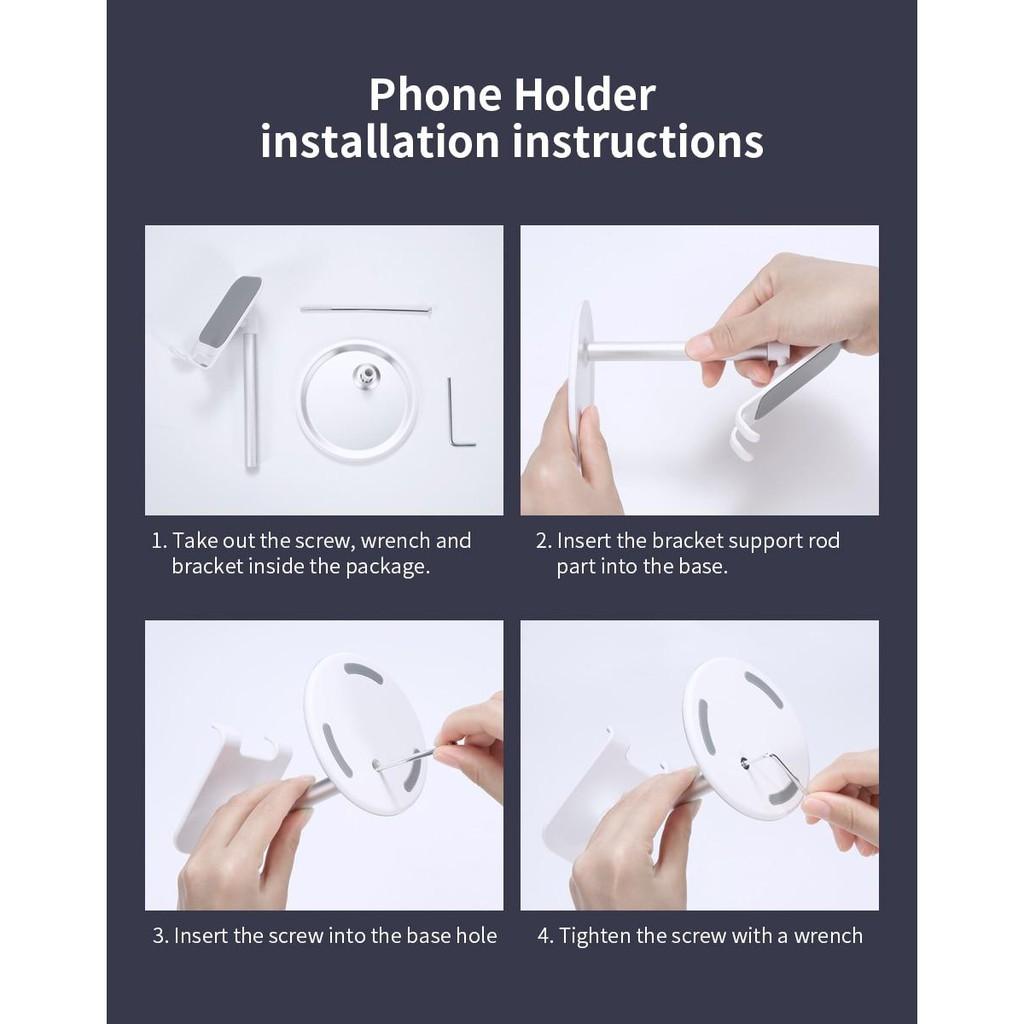 Phone Holder installation instructions

1. Take out the screw, wrench and bracket inside the package.

2. Insert the bracket support rod part into the base.

3. Insert the screw into the base hole

4. Tighten the screw with a wrench