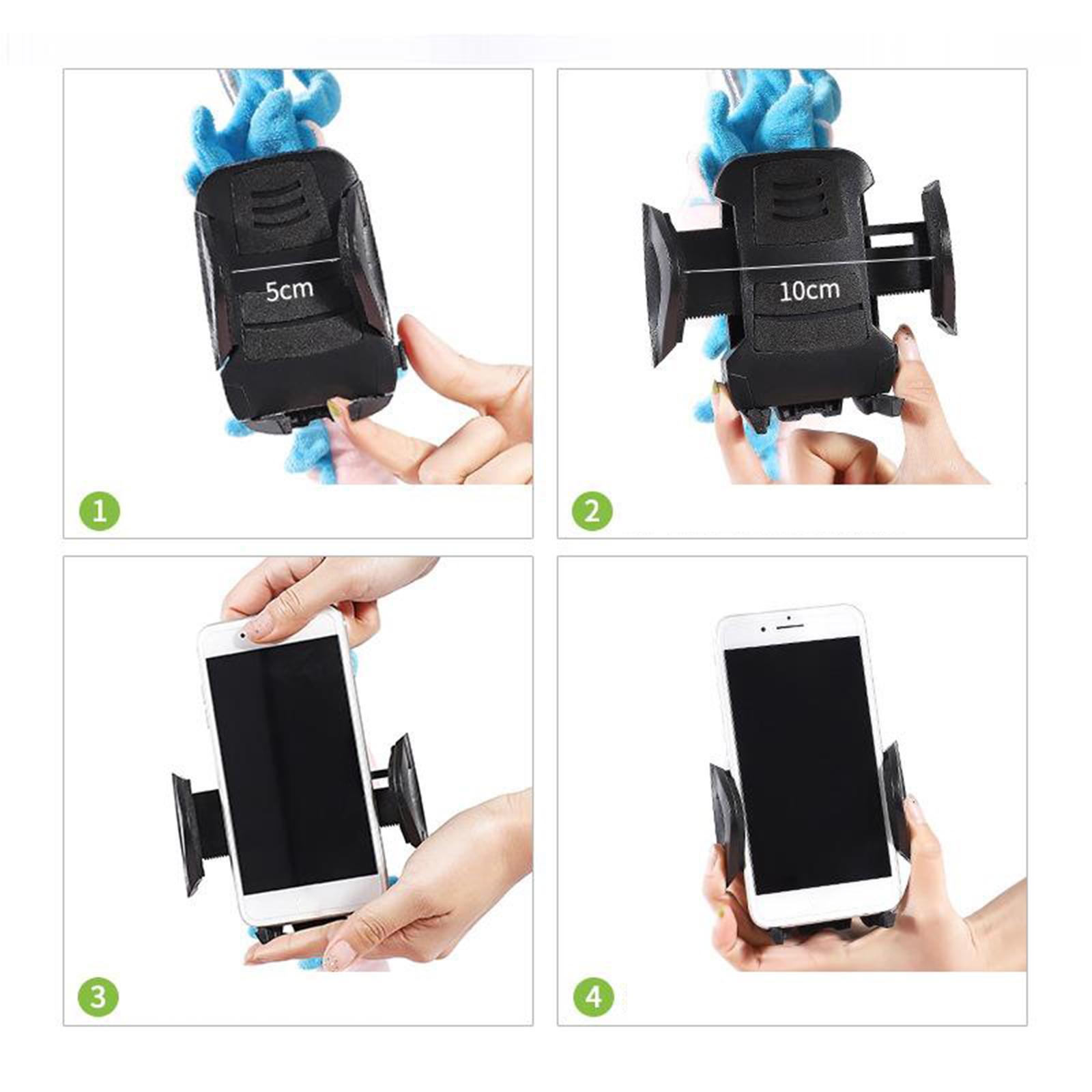 5cm

1

10cm

2

3

4