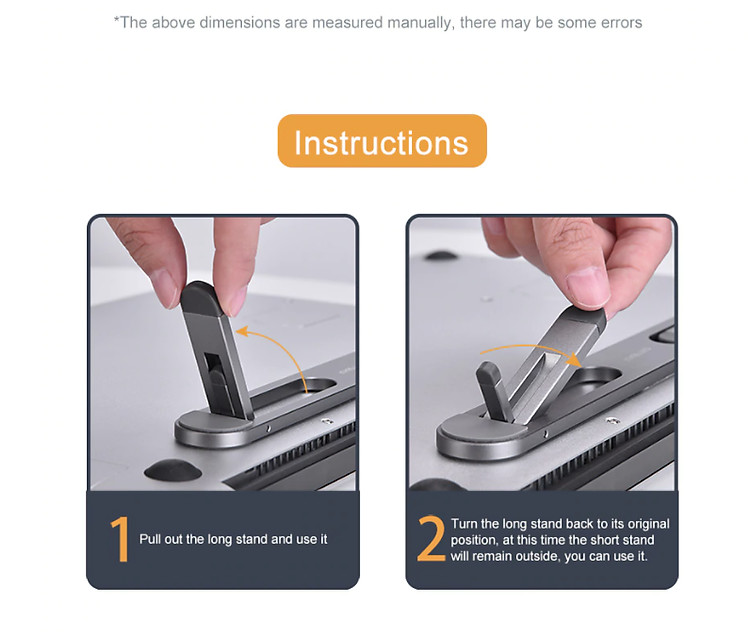 *The above dimensions are measured manually, there may be some errors

Instructions

1 Pull out the long stand and use it

2 Turn the long stand back to its original position, at this time the short stand will remain outside, you can use it.