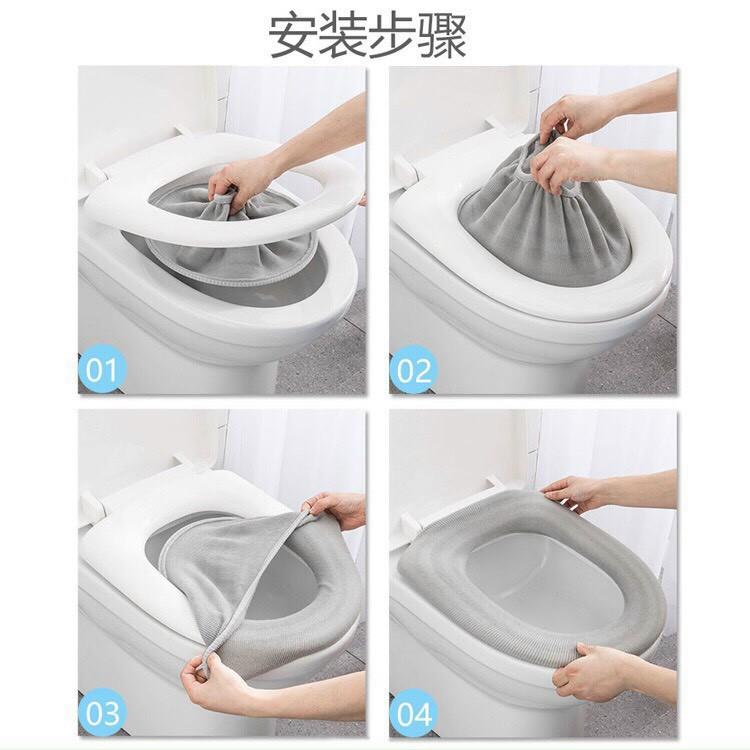 安装步骤

01

02

03

04