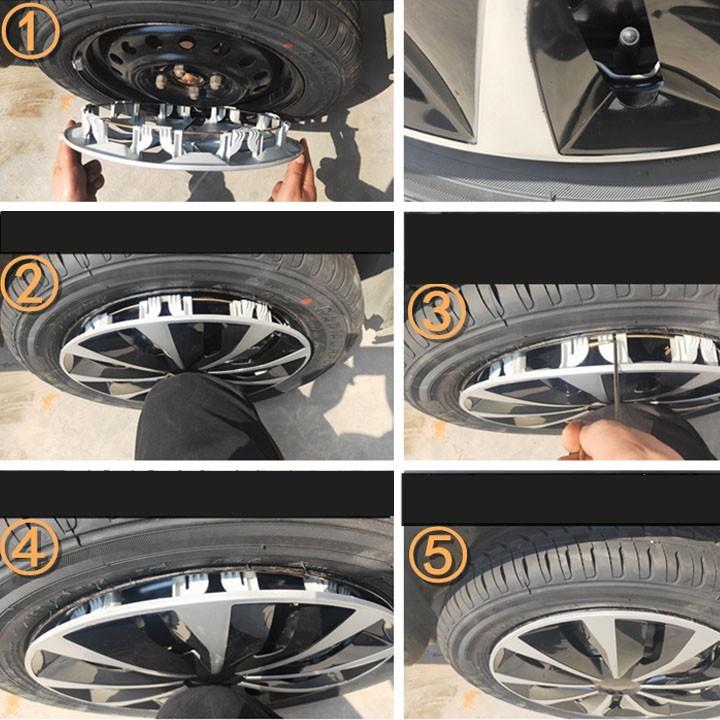 ①
②
③
④
⑤