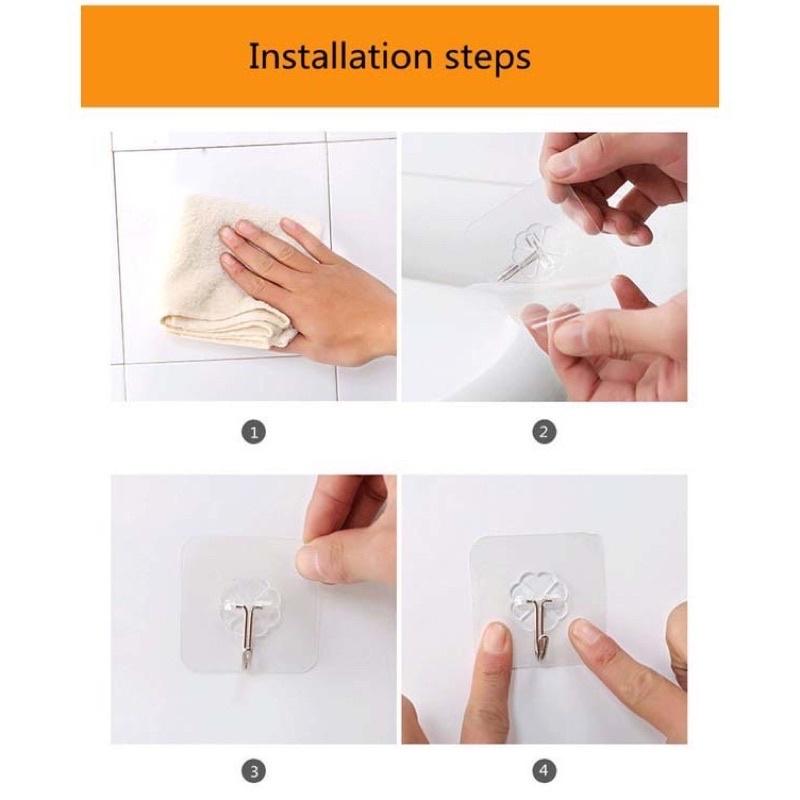 Installation steps

1

2

3

4