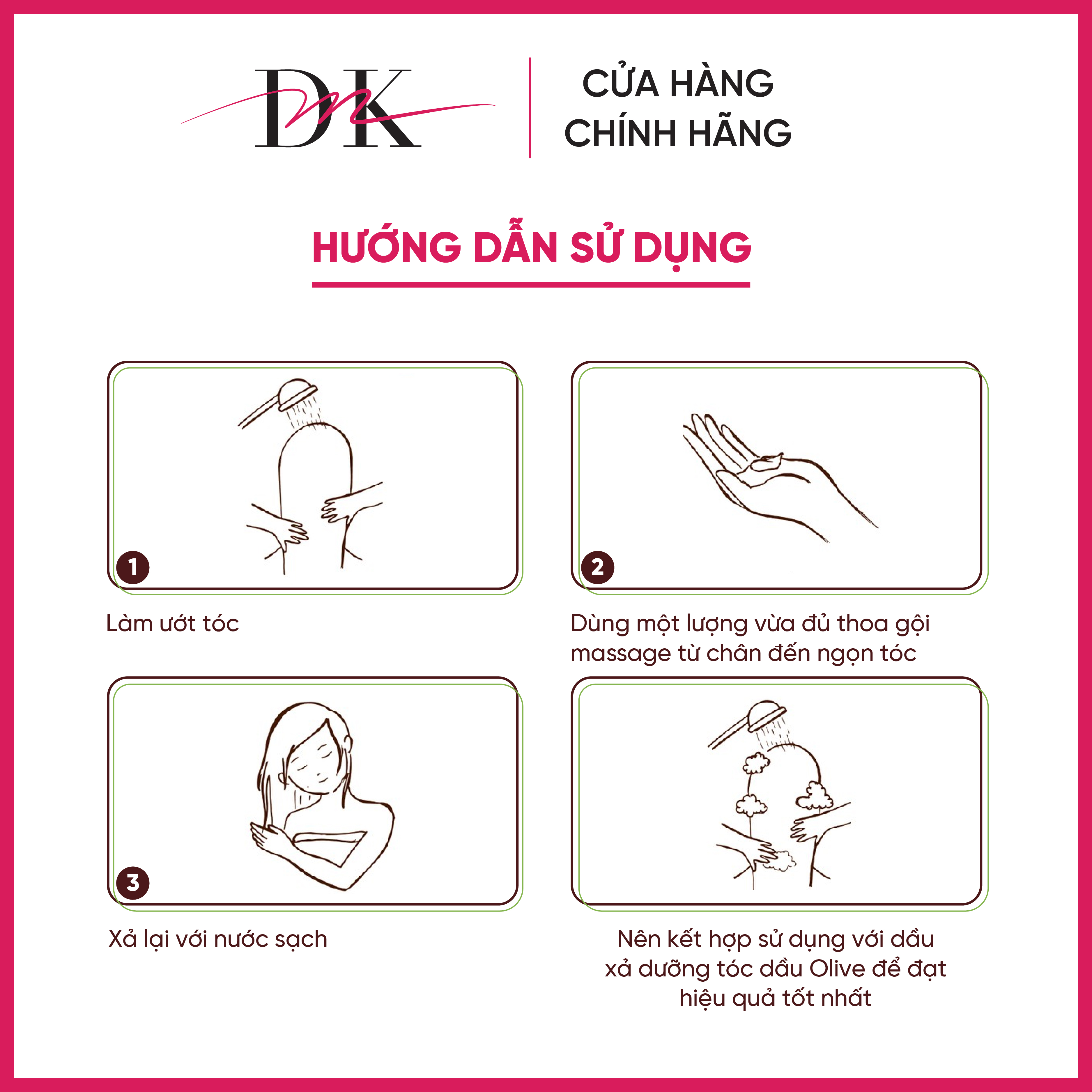 DK

CỬA HÀNG CHÍNH HÃNG

HƯỚNG DẪN SỬ DỤNG

1

Làm ướt tóc

2

Dùng một lượng vừa đủ thoa gội massage từ chân đến ngọn tóc

3

Xả lại với nước sạch

Nên kết hợp sử dụng với dầu xả dưỡng tóc dầu Olive để đạt hiệu quả tốt nhất