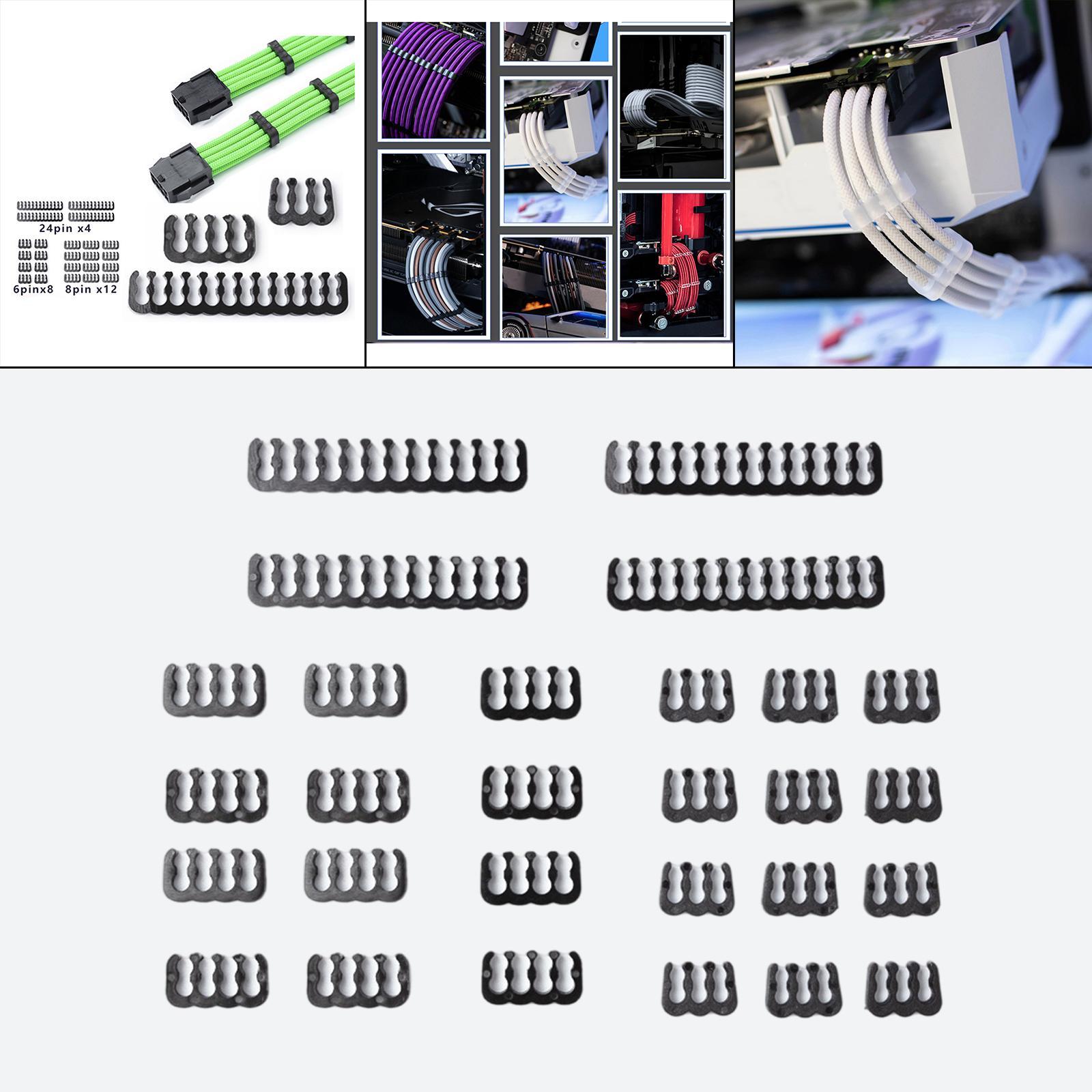 24pin x4
6pinx8
8pin x12