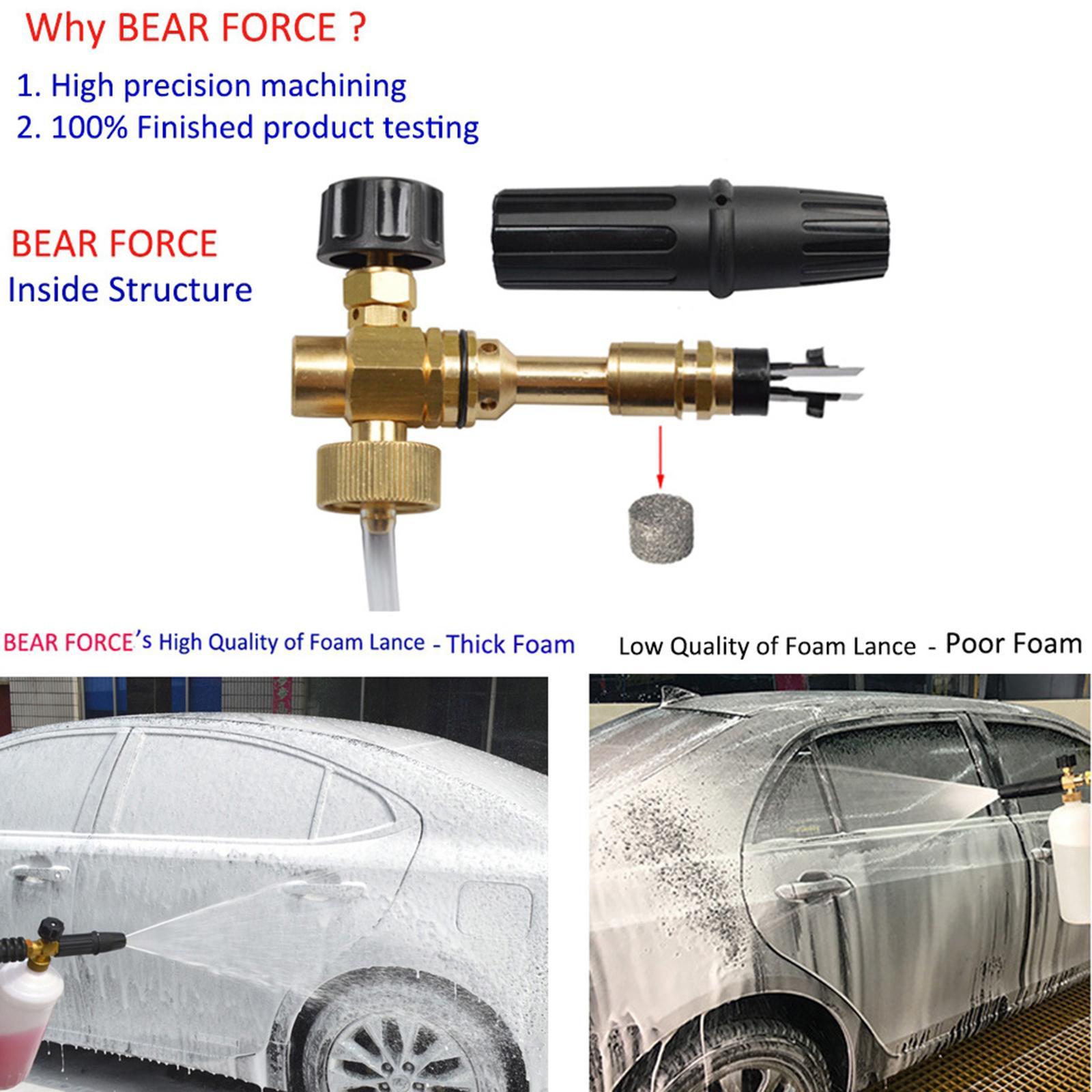 Why BEAR FORCE ?

1. High precision machining
2. 100% Finished product testing

BEAR FORCE
Inside Structure

BEAR FORCE's High Quality of Foam Lance - Thick Foam

Low Quality of Foam Lance - Poor Foam