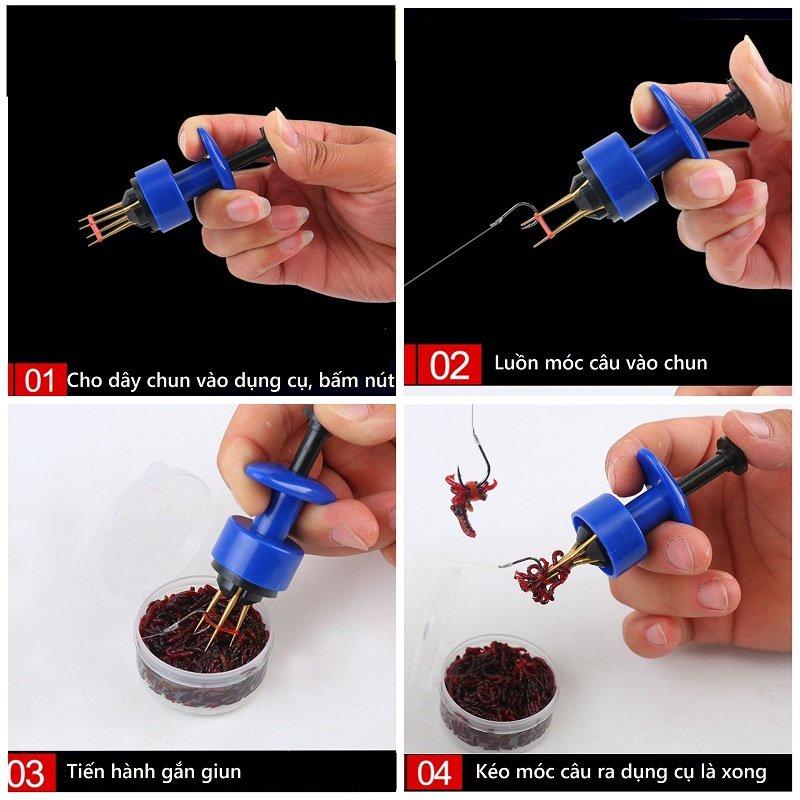 01 Cho dây chun vào dụng cụ, bấm nút

02 Luồn móc câu vào chun

03 Tiến hành gắn giun

04 Kéo móc câu ra dụng cụ là xong