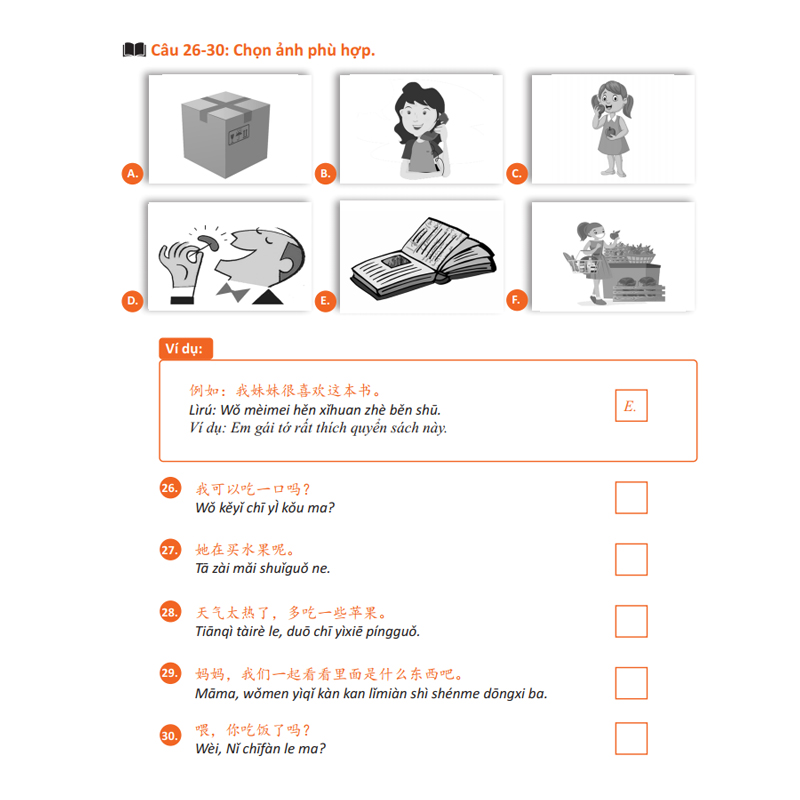 Câu 26-30: Chọn ảnh phù hợp.

A.

B.

C.

D.

E.

F.

Ví dụ:

例如：我妹妹很喜欢这本书。
Lìrú: Wǒ mèimei hěn xǐhuan zhè běn shū.
Ví dụ: Em gái tớ rất thích quyển sách này.

E.

26. 我可以吃一口吗？
Wǒ kěyǐ chī yì kǒu ma?

27. 她在买水果呢。
Tā zài mǎi shuǐguǒ ne.

28. 天气太热了，多吃一些苹果。
Tiānqì tàirè le, duō chī yìxiē píngguǒ.

29. 妈妈，我们一起看看里面是什么东西吧。
Māma, wǒmen yìqǐ kàn kan lǐmiàn shì shénme dōngxi ba.

30. 喂，你吃饭了吗？
Wèi, Nǐ chīfàn le ma?