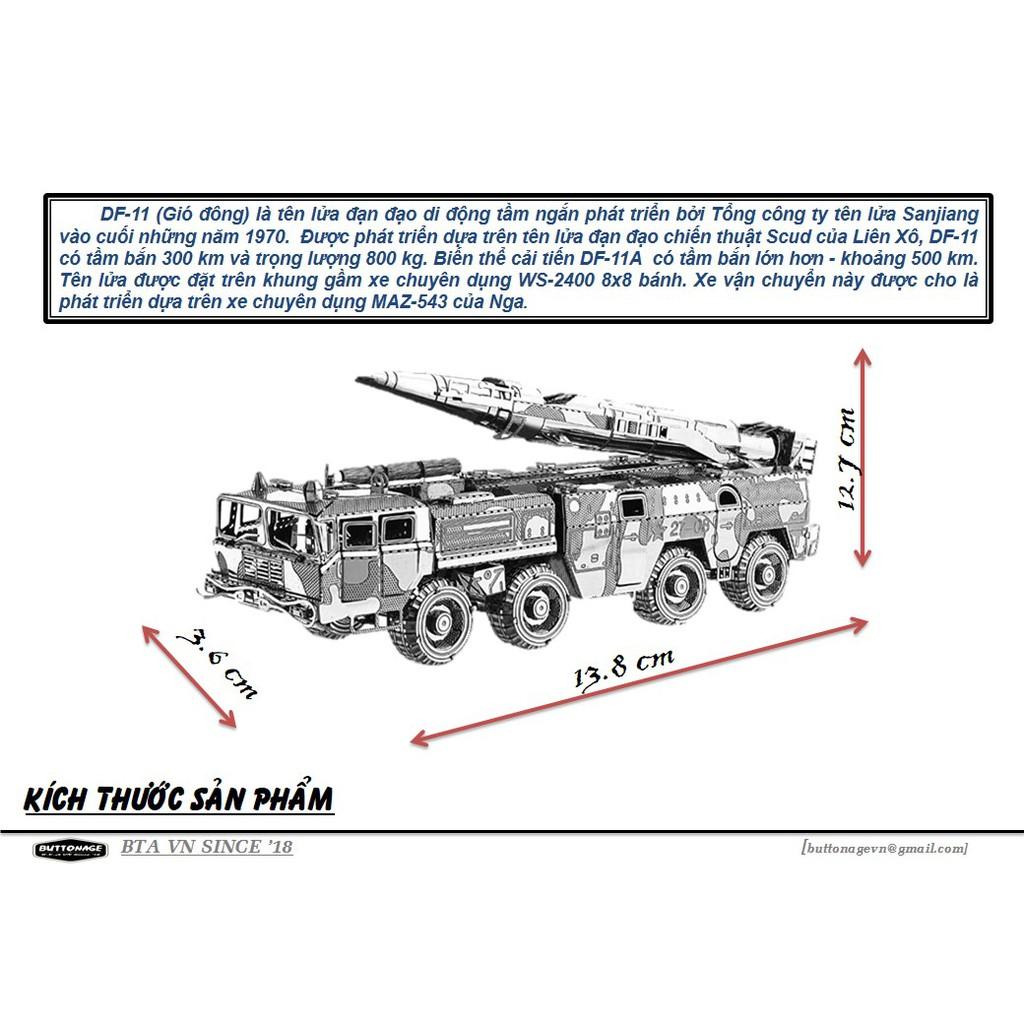 DF-11 (Gió đông) là tên lửa đạn đạo di động tầm ngắn phát triển bởi Tổng công ty tên lửa Sanjiang vào cuối những năm 1970. Được phát triển dựa trên tên lửa đạn đạo chiến thuật Scud của Liên Xô, DF-11 có tầm bắn 300 km và trọng lượng 800 kg. Biến thể cải tiến DF-11A có tầm bắn lớn hơn - khoảng 500 km. Tên lửa được đặt trên khung gầm xe chuyên dụng WS-2400 8x8 bánh. Xe vận chuyển này được cho là phát triển dựa trên xe chuyên dụng MAZ-543 của Nga.

12.7 cm

3.6 cm

13.8 cm

KÍCH THƯỚC SẢN PHẨM

BUTTONAGE

BTA VN SINCE '18

[buttonagevn@gmail.com]