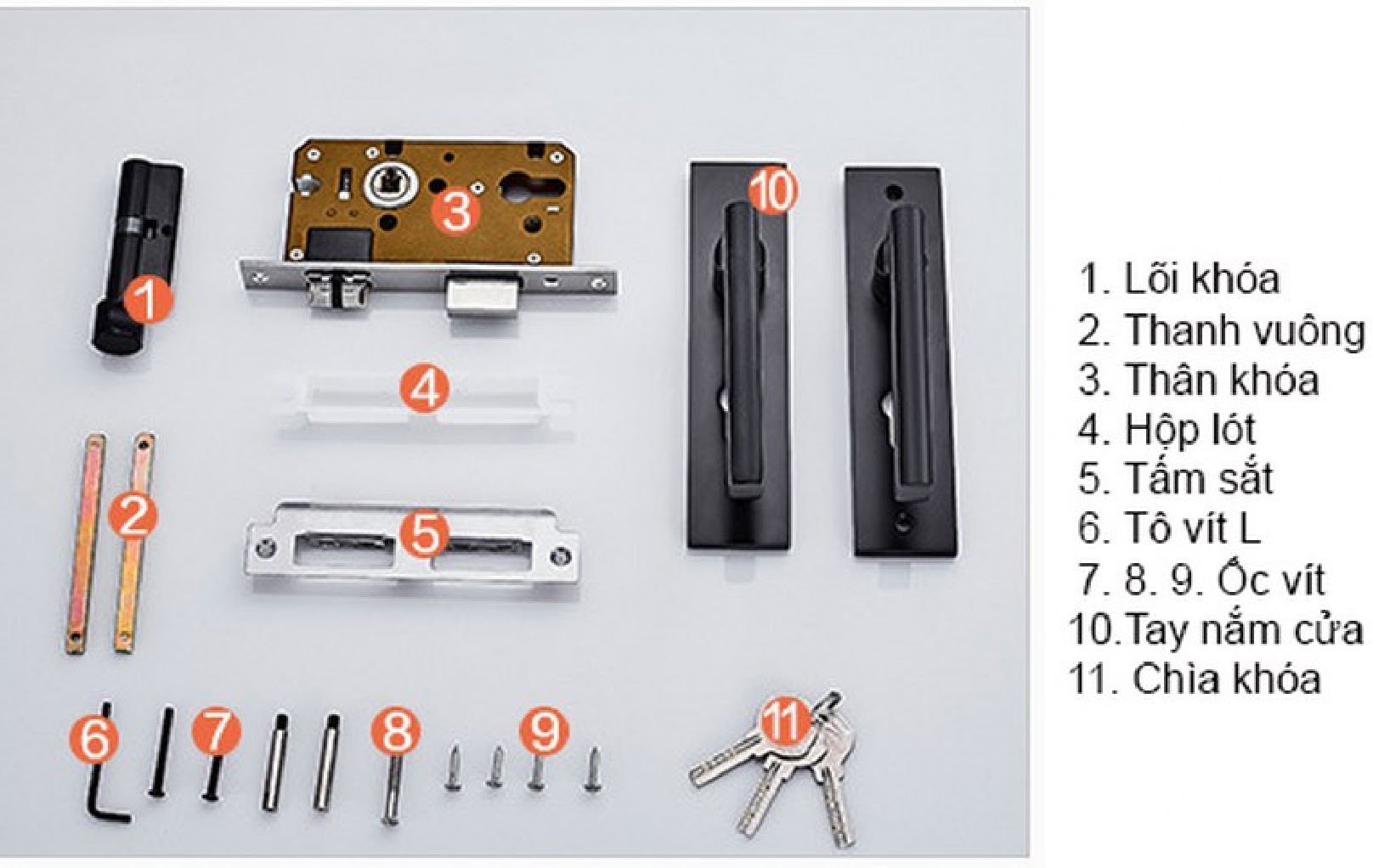 1
3
10
4
2
5
6
7
8
9
11

1. Lõi khóa
2. Thanh vuông
3. Thân khóa
4. Hộp lót
5. Tấm sắt
6. Tô vít L
7. 8. 9. Ốc vít
10.Tay nắm cửa
11. Chìa khóa