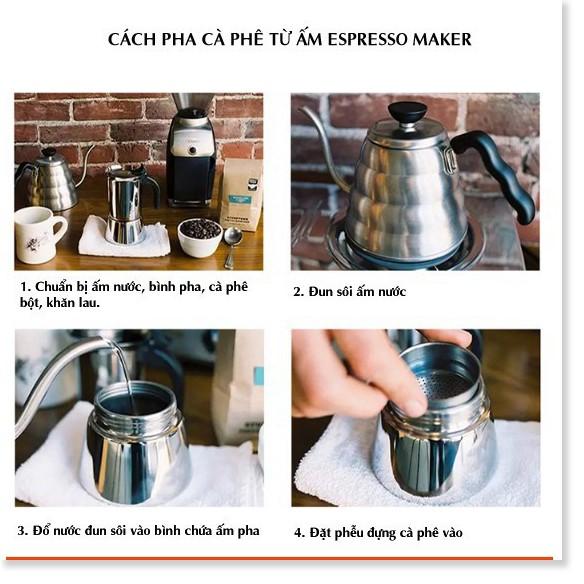 CÁCH PHA CÀ PHÊ TỪ ẤM ESPRESSO MAKER

1. Chuẩn bị ấm nước, bình pha, cà phê bột, khăn lau.

2. Đun sôi ấm nước

3. Đổ nước đun sôi vào bình chứa ấm pha

4. Đặt phễu đựng cà phê vào