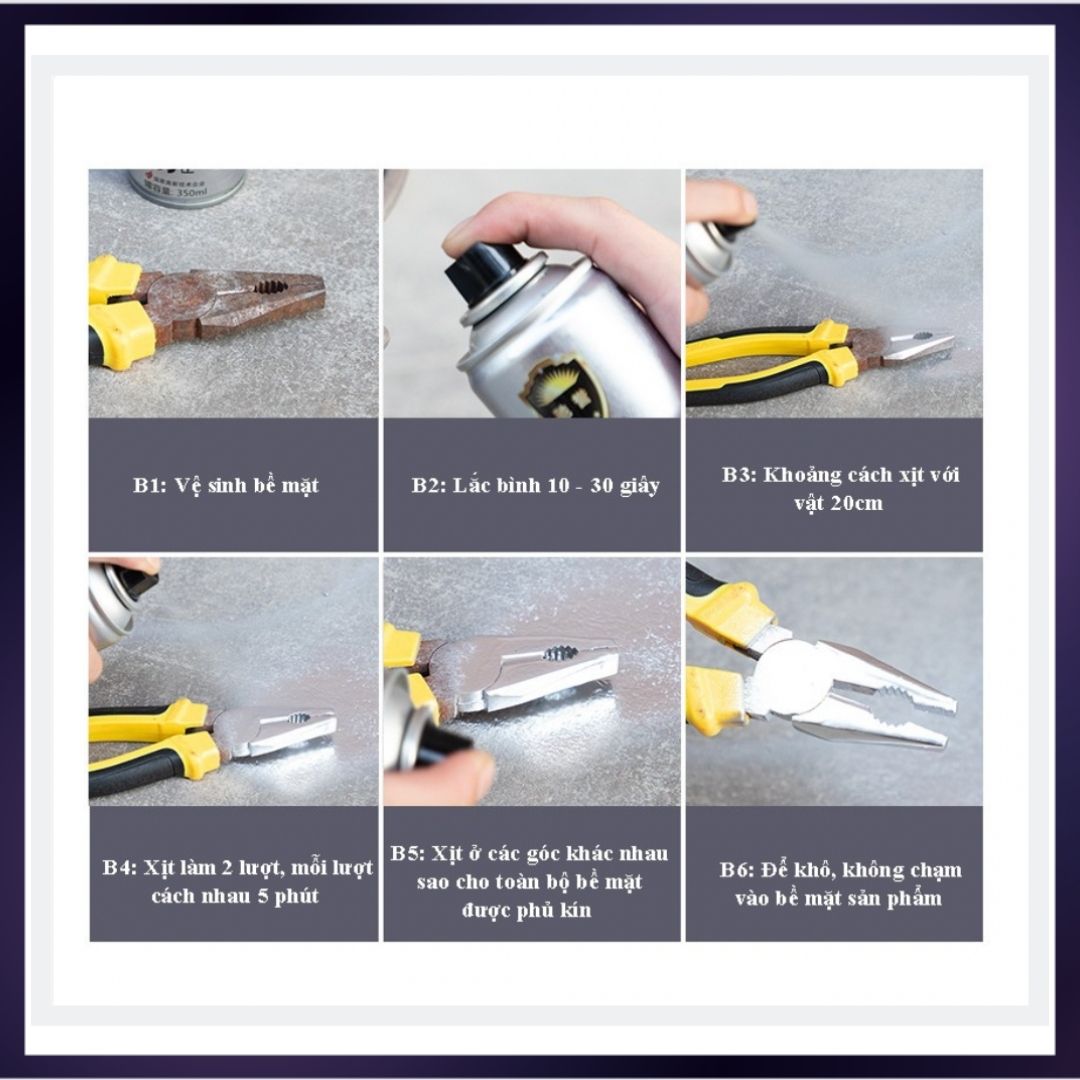 350ml

B1: Vệ sinh bề mặt

B2: Lắc bình 10 - 30 giây

B3: Khoảng cách xịt với vật 20cm

B4: Xịt làm 2 lượt, mỗi lượt cách nhau 5 phút

B5: Xịt ở các góc khác nhau sao cho toàn bộ bề mặt được phủ kín

B6: Để khô, không chạm vào bề mặt sản phẩm