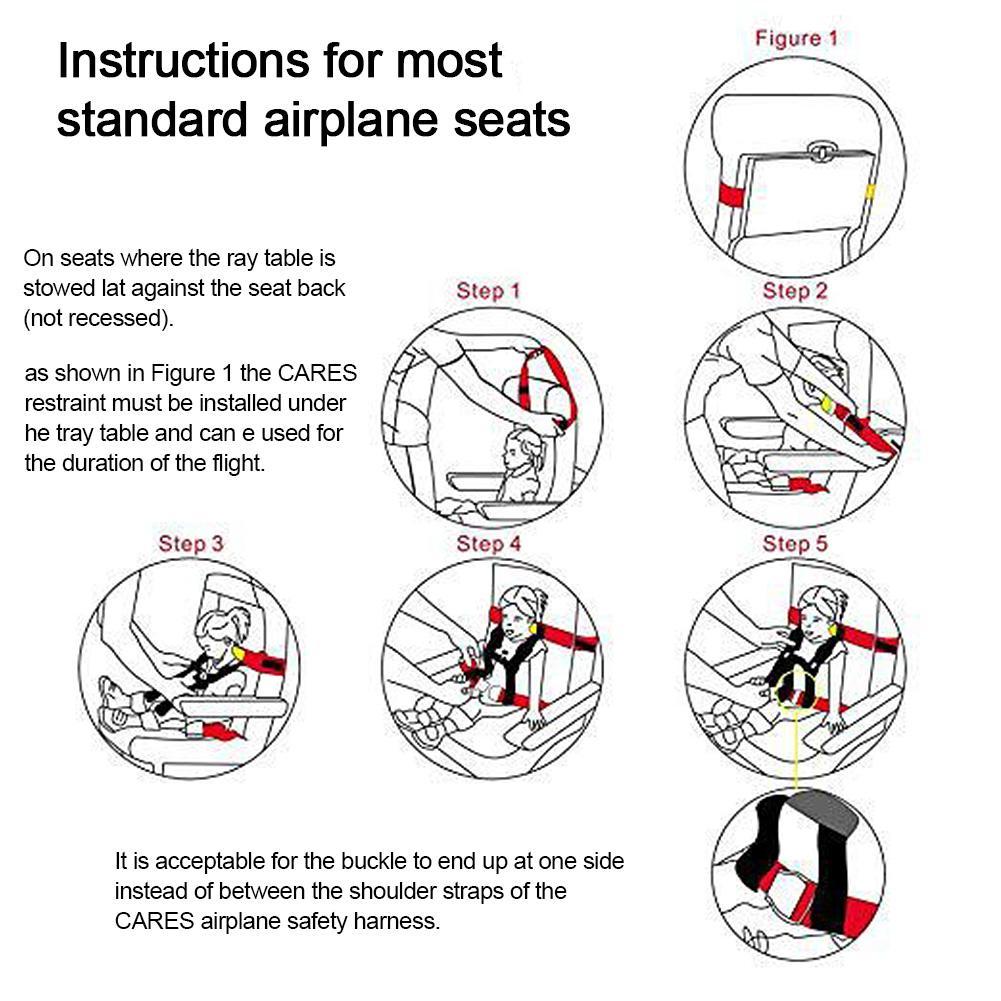 Instructions for most standard airplane seats

Figure 1

On seats where the ray table is stowed lat against the seat back (not recessed).

as shown in Figure 1 the CARES restraint must be installed under he tray table and can e used for the duration of the flight.

Step 1

Step 2

Step 3

Step 4

Step 5

It is acceptable for the buckle to end up at one side instead of between the shoulder straps of the CARES airplane safety harness.