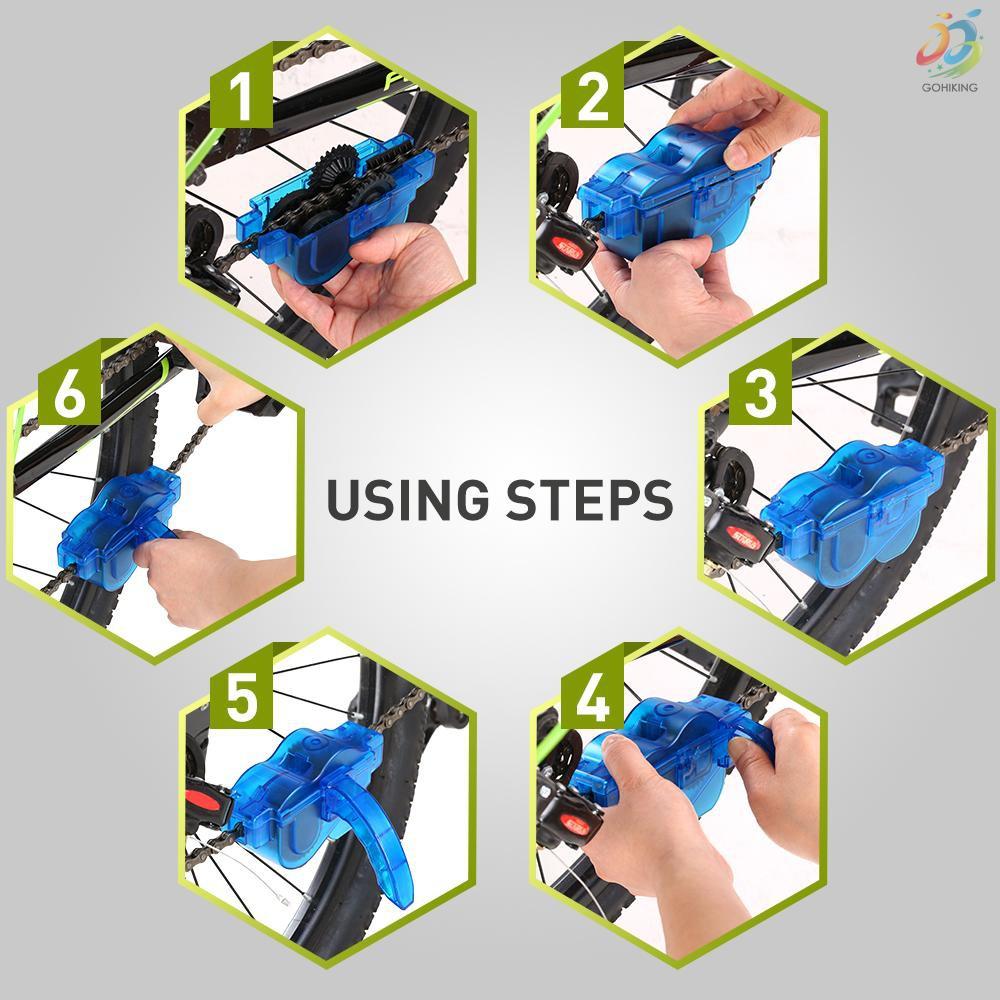 GOHIKING

1

2

6

USING STEPS

3

5

4