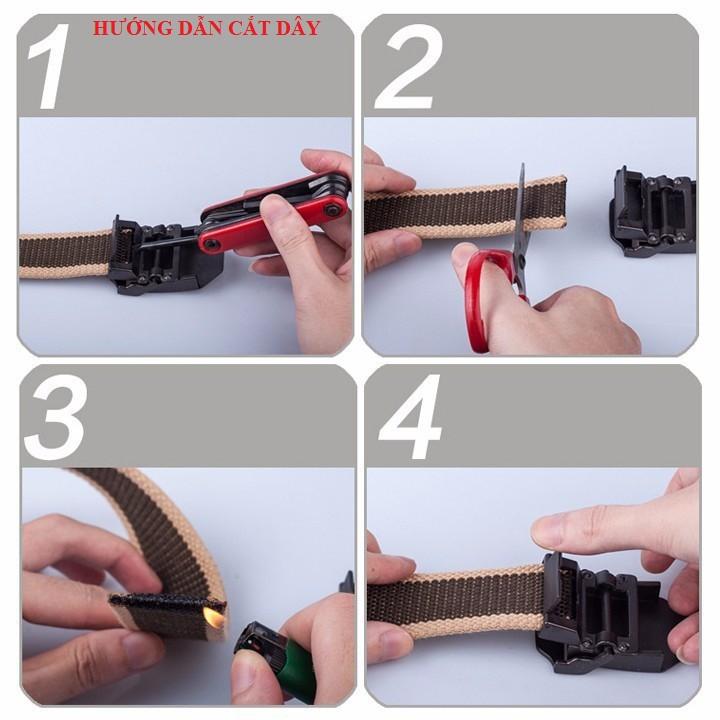 1
HƯỚNG DẪN CẮT DÂY

2

3

4