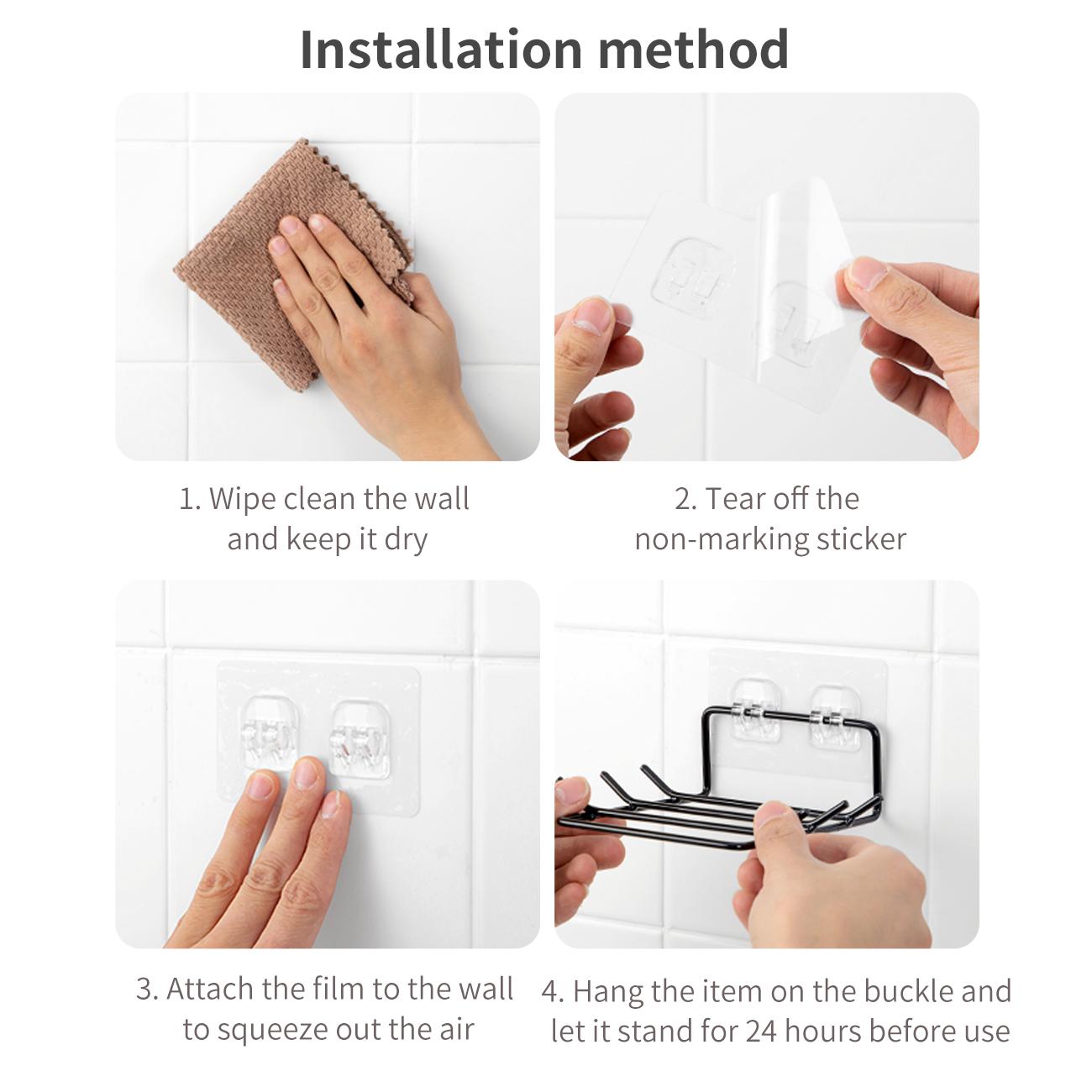 Installation method

1. Wipe clean the wall and keep it dry

2. Tear off the non-marking sticker

3. Attach the film to the wall to squeeze out the air

4. Hang the item on the buckle and let it stand for 24 hours before use