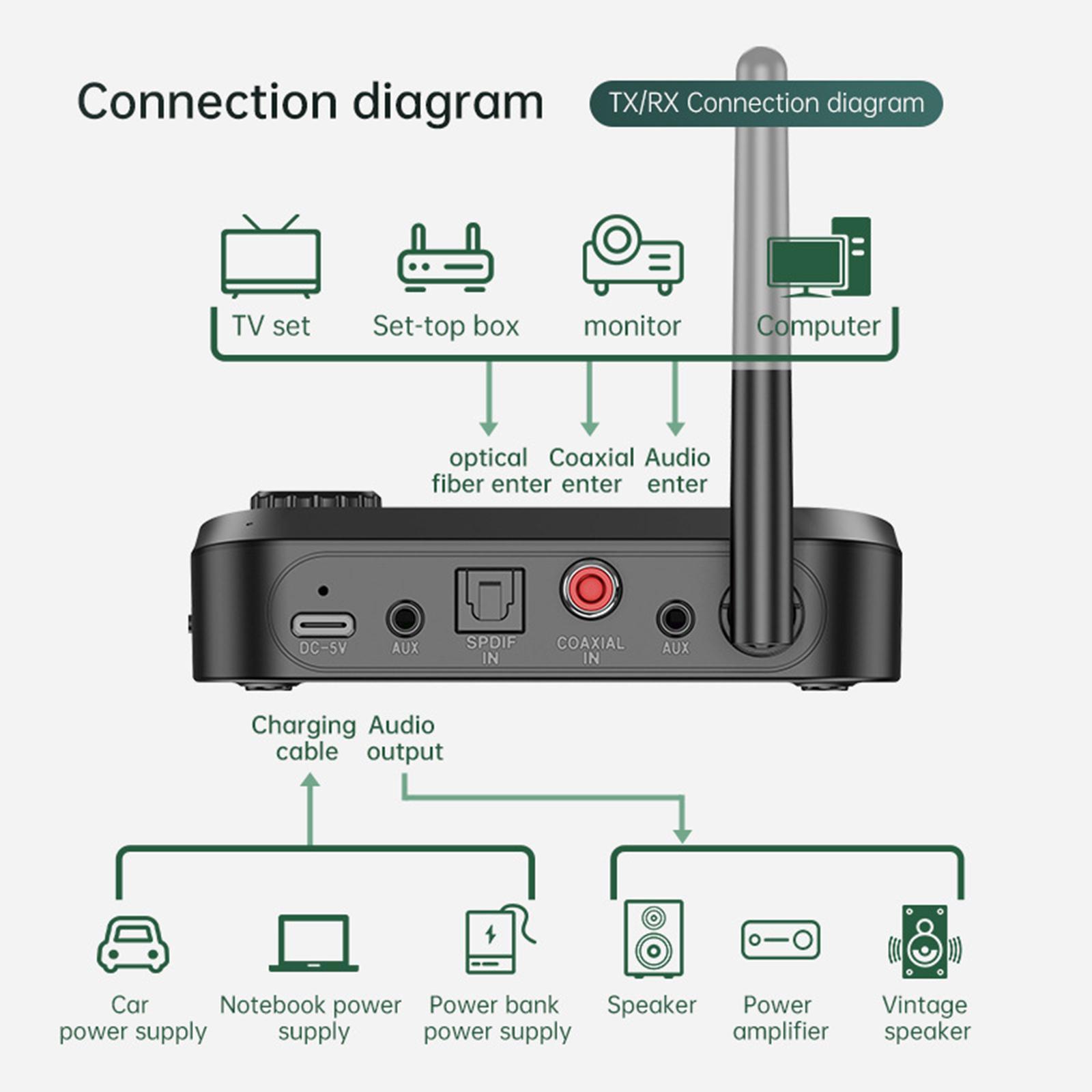 Connection diagram

TX/RX Connection diagram

TV set

Set-top box

monitor

Computer

optical fiber enter

Coaxial enter

Audio enter

DC-5V

AUX

SPDIF IN

COAXIAL IN

AUX

Charging cable

Audio output

Car power supply

Notebook power supply

Power bank power supply

Speaker

Power amplifier

Vintage speaker