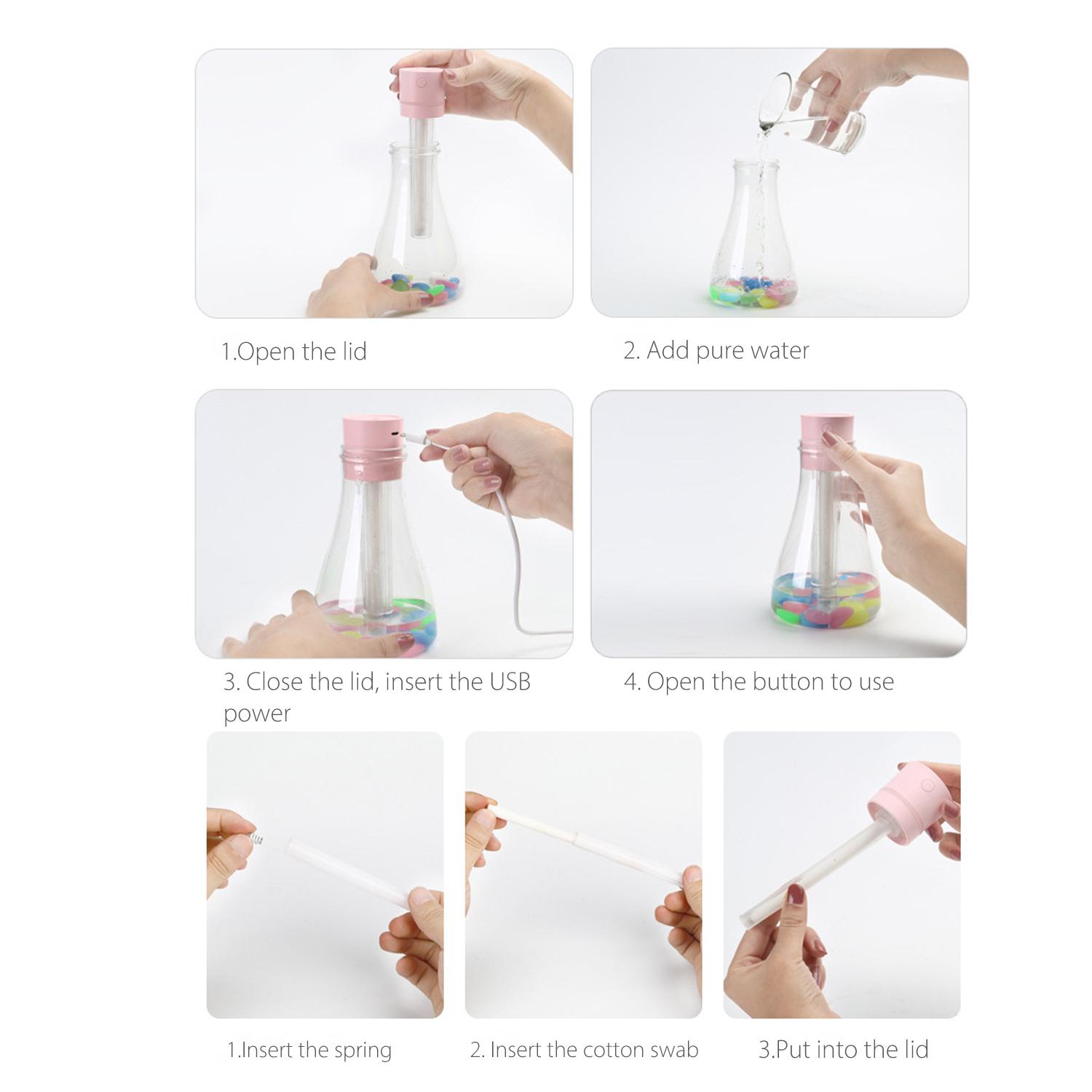 1.Open the lid

2. Add pure water

3. Close the lid, insert the USB power

4. Open the button to use

1.Insert the spring

2. Insert the cotton swab

3.Put into the lid