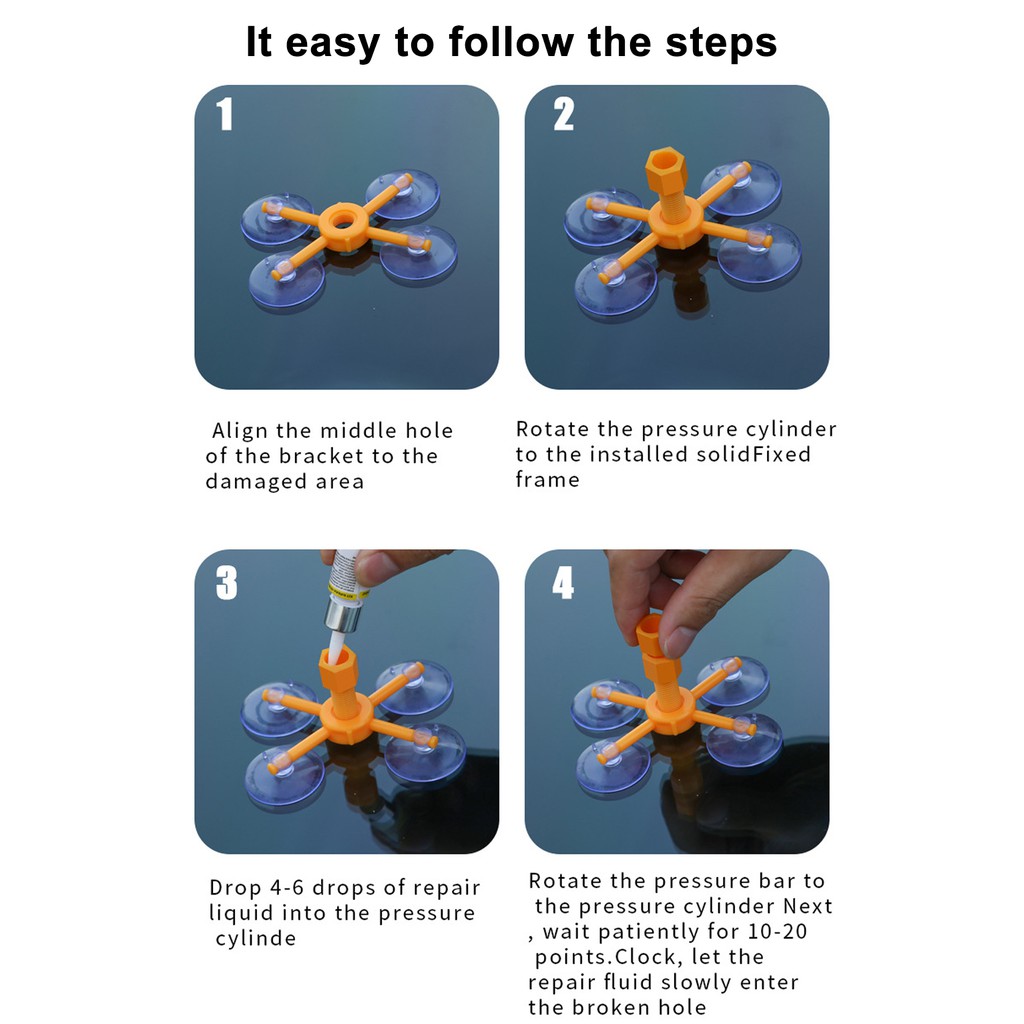 It easy to follow the steps

1

Align the middle hole of the bracket to the damaged area

2

Rotate the pressure cylinder to the installed solidFixed frame

3

Drop 4-6 drops of repair liquid into the pressure cylinde

4

Rotate the pressure bar to the pressure cylinder Next , wait patiently for 10-20 points.Clock, let the repair fluid slowly enter the broken hole