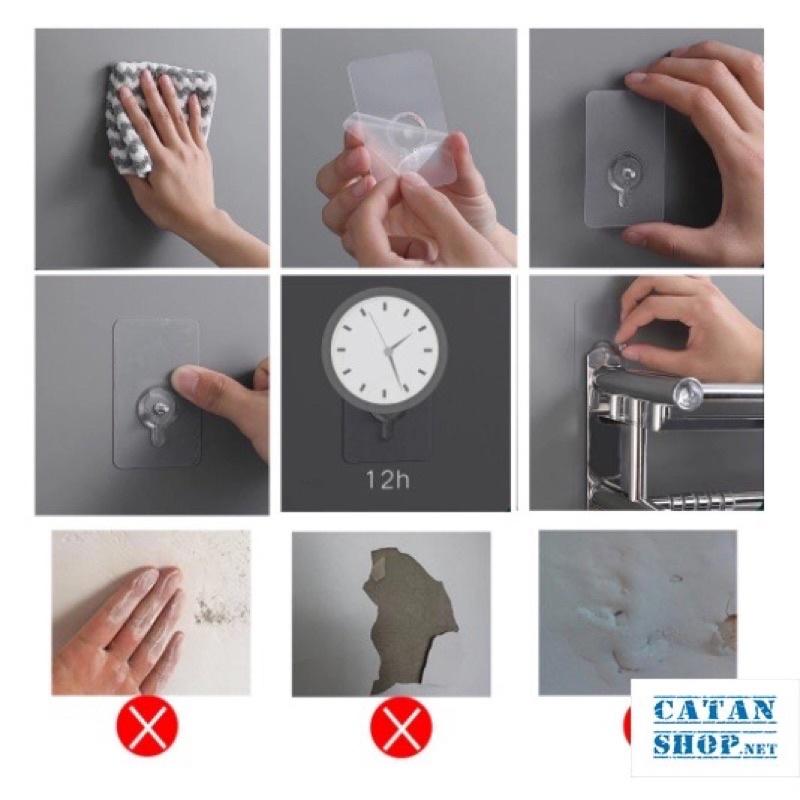 12h

CATAN
SHOP.NET