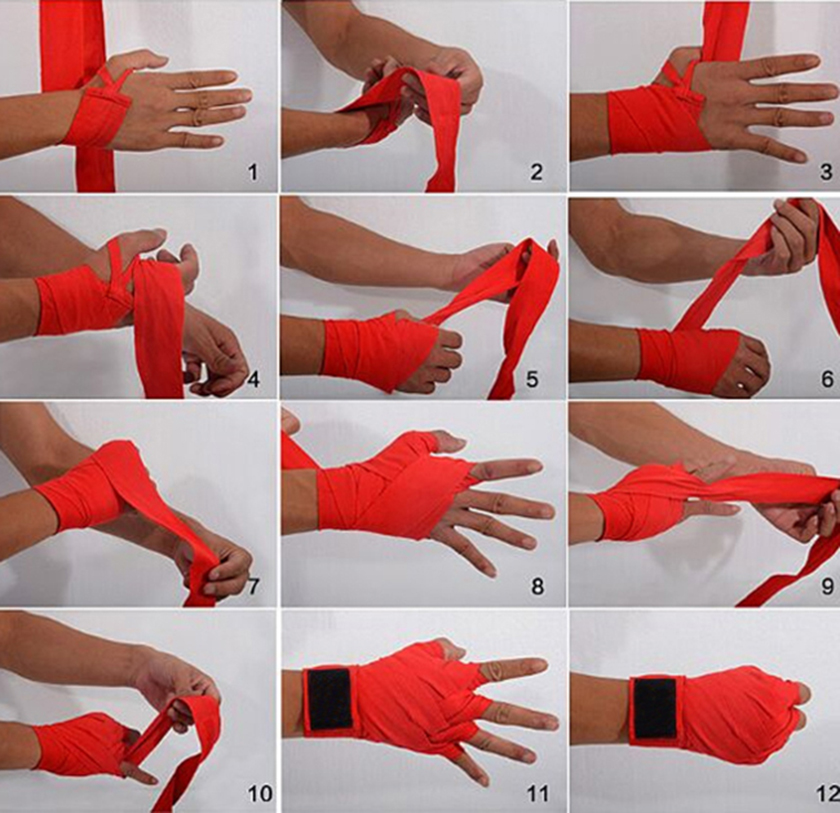 1
2
3
4
5
6
7
8
9
10
11
12