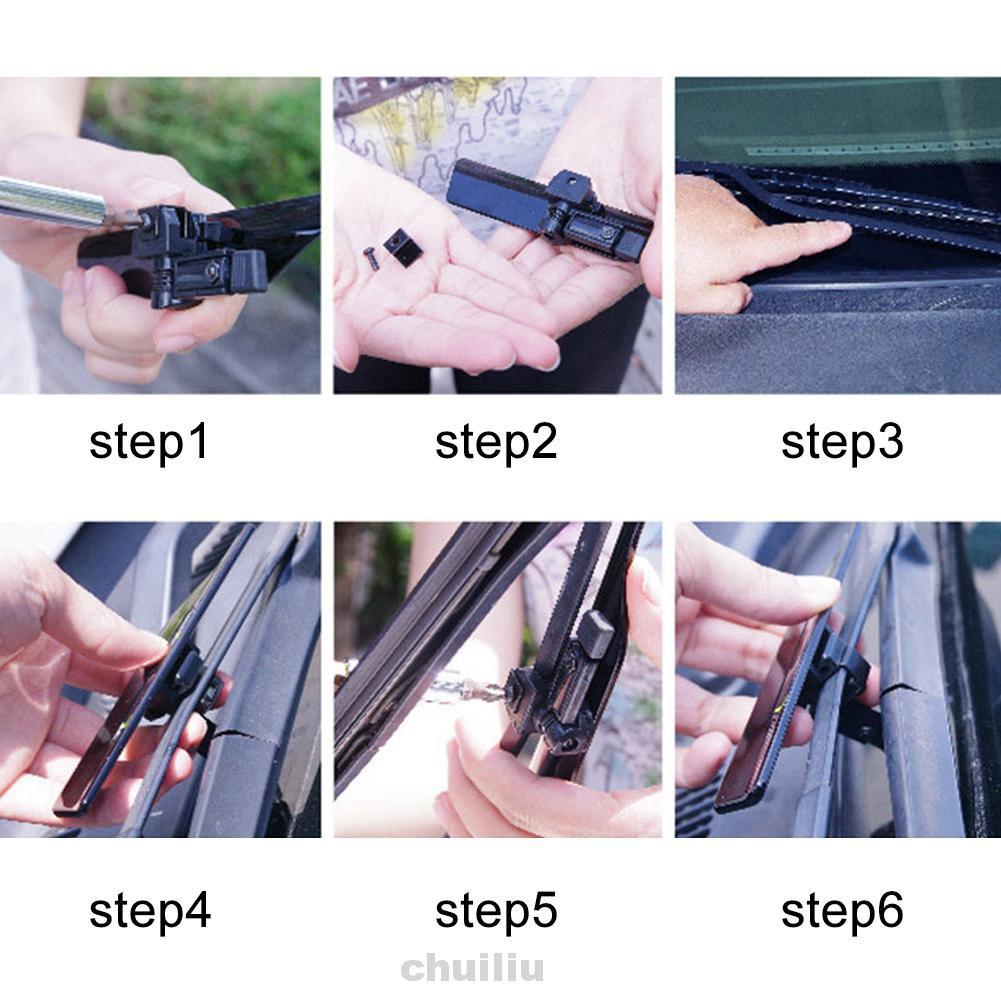 step1 step2 step3

step4 step5 step6

chuiliu