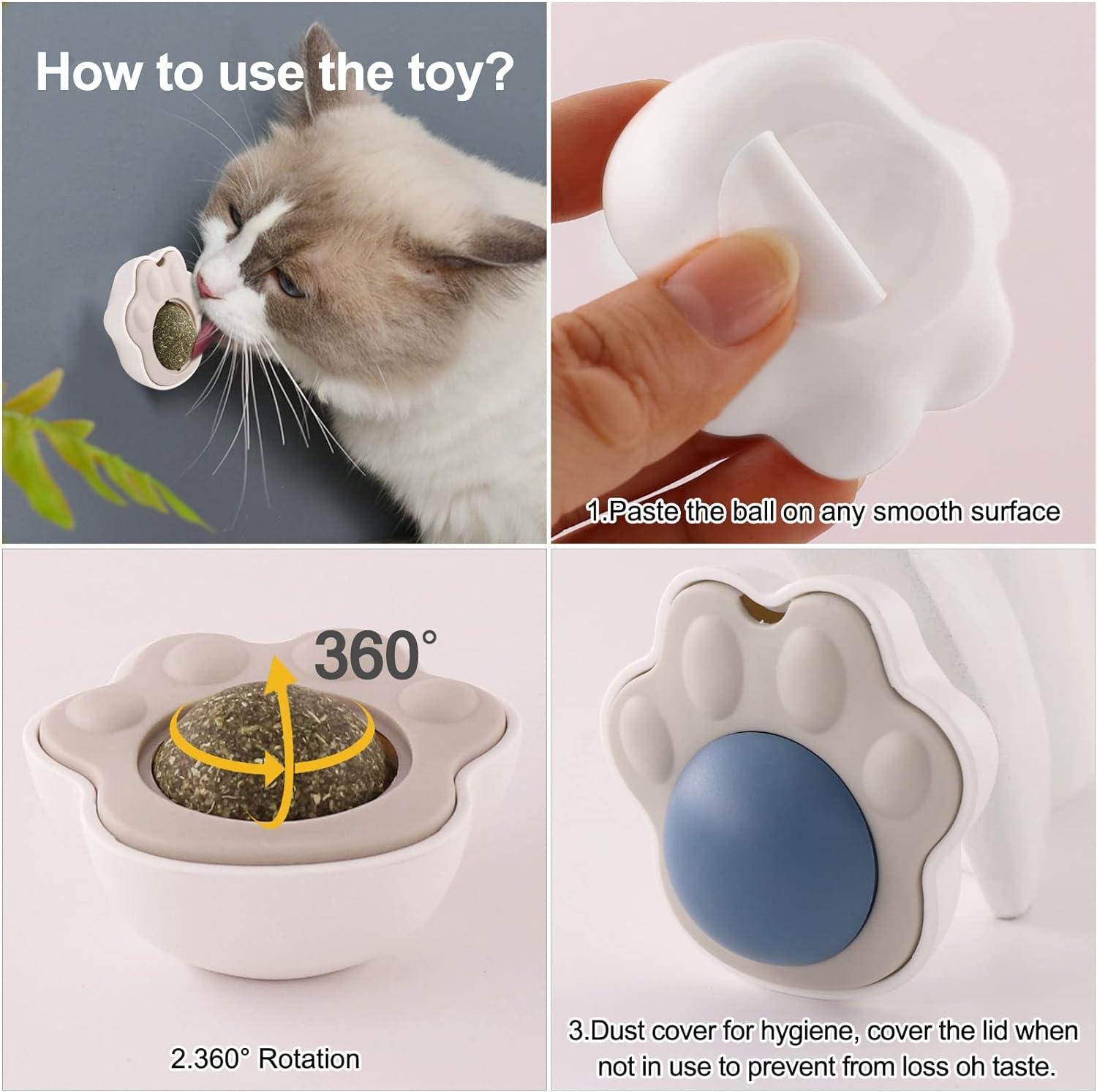 How to use the toy?

1.Paste the ball on any smooth surface

360°

2.360° Rotation

3.Dust cover for hygiene, cover the lid when not in use to prevent from loss oh taste.