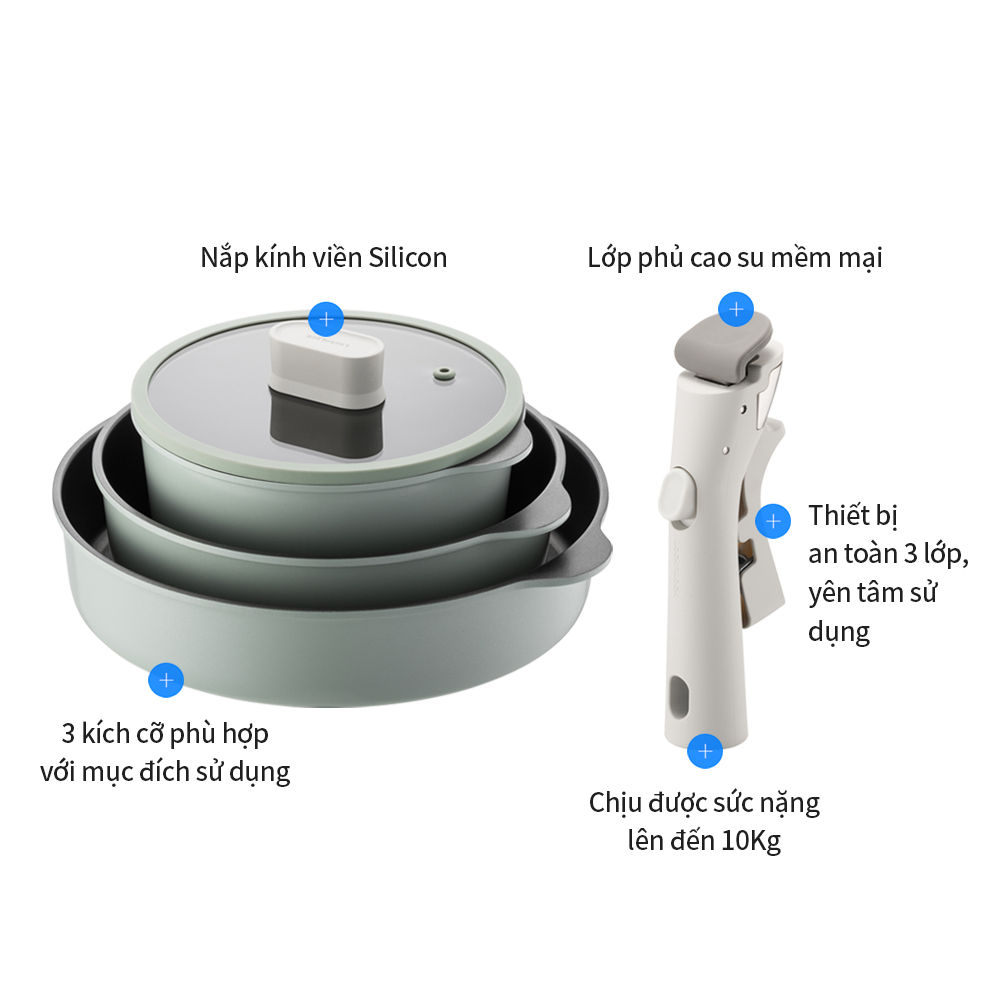 Nắp kính viền Silicon

Lớp phủ cao su mềm mại

Thiết bị an toàn 3 lớp, yên tâm sử dụng

3 kích cỡ phù hợp với mục đích sử dụng

Chịu được sức nặng lên đến 10Kg