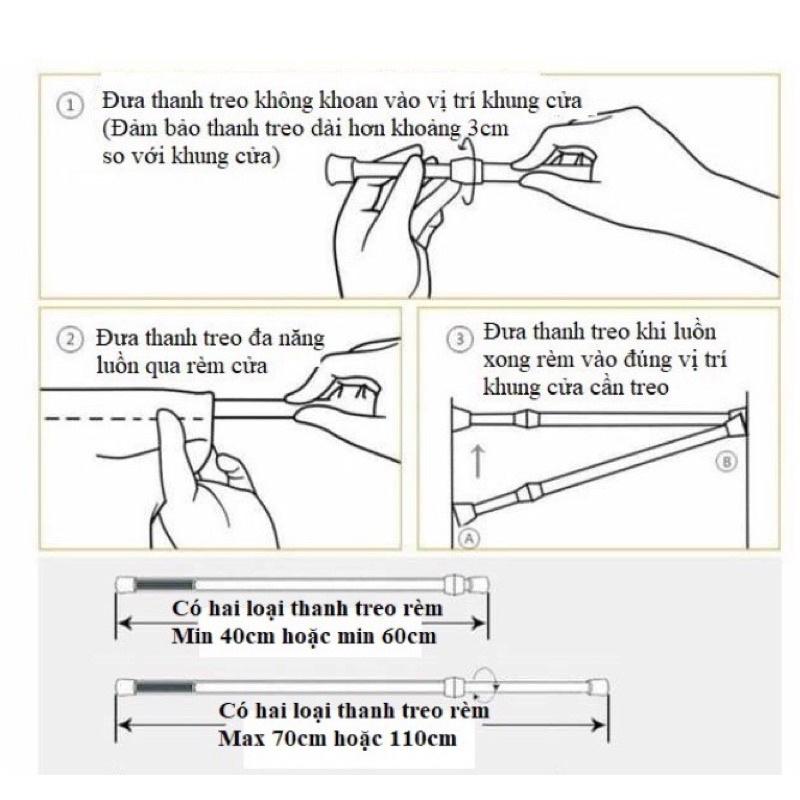 ① Đưa thanh treo không khoan vào vị trí khung cửa (Đảm bảo thanh treo dài hơn khoảng 3cm so với khung cửa)

② Đưa thanh treo đa năng luồn qua rèm cửa

③ Đưa thanh treo khi luồn xong rèm vào đúng vị trí khung cửa cần treo

Ⓑ

Ⓐ

Có hai loại thanh treo rèm
Min 40cm hoặc min 60cm

Có hai loại thanh treo rèm
Max 70cm hoặc 110cm