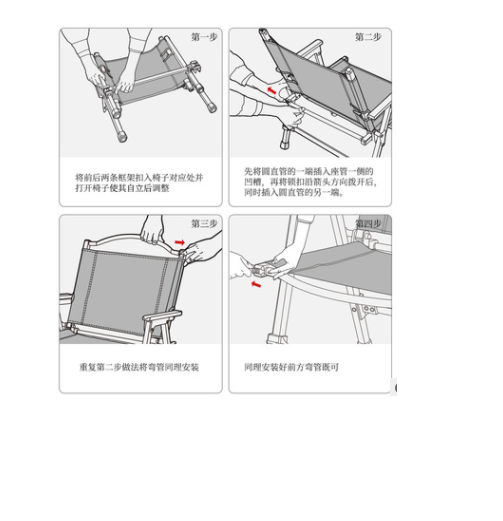 第一步

将前后两条框架扣入椅子对应处并打开椅子使其自立后调整

第二步

先将圆直管的一端插入座管一侧的凹槽，再将锁扣沿箭头方向拨开后，同时插入圆直管的另一端。

第三步

重复第二步做法将弯管同理安装

第四步

同理安装好前方弯管既可