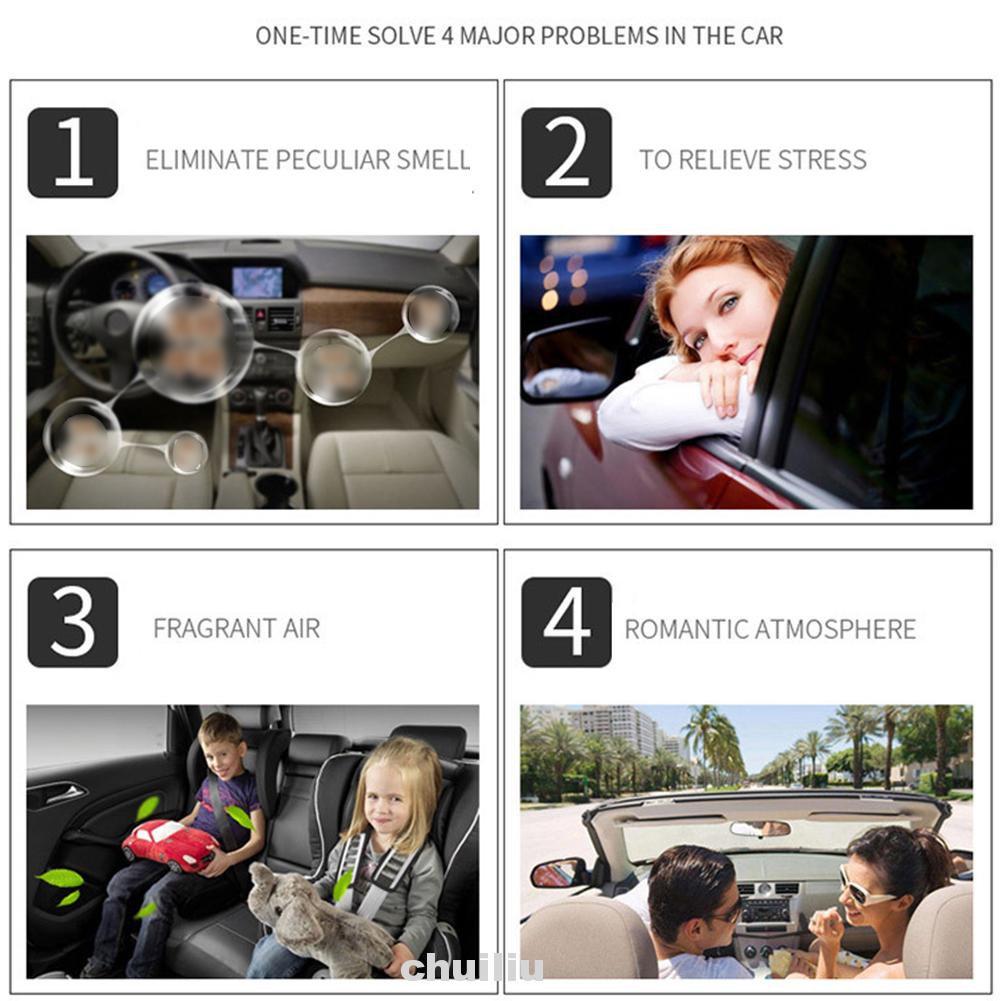 ONE-TIME SOLVE 4 MAJOR PROBLEMS IN THE CAR

1 ELIMINATE PECULIAR SMELL

2 TO RELIEVE STRESS

3 FRAGRANT AIR

4 ROMANTIC ATMOSPHERE

chuiliu