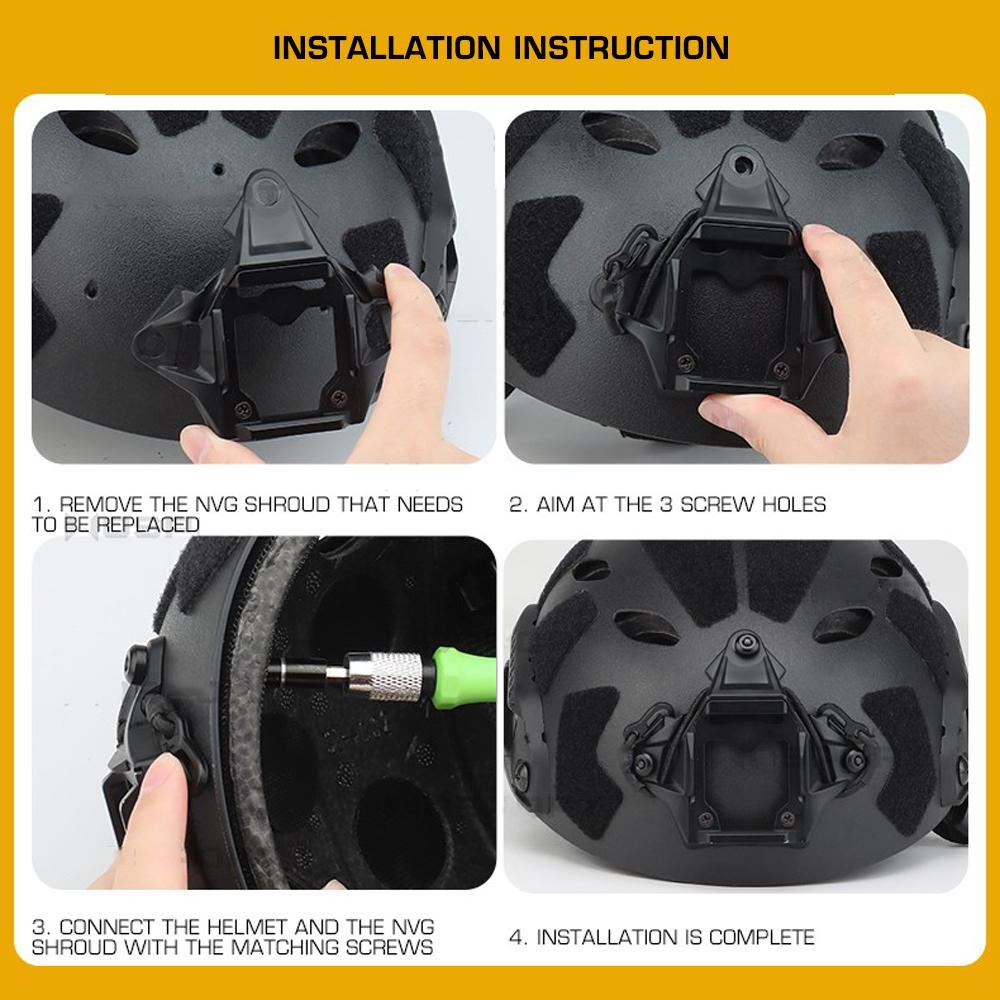 INSTALLATION INSTRUCTION

1. REMOVE THE NVG SHROUD THAT NEEDS TO BE REPLACED

2. AIM AT THE 3 SCREW HOLES

3. CONNECT THE HELMET AND THE NVG SHROUD WITH THE MATCHING SCREWS

4. INSTALLATION IS COMPLETE