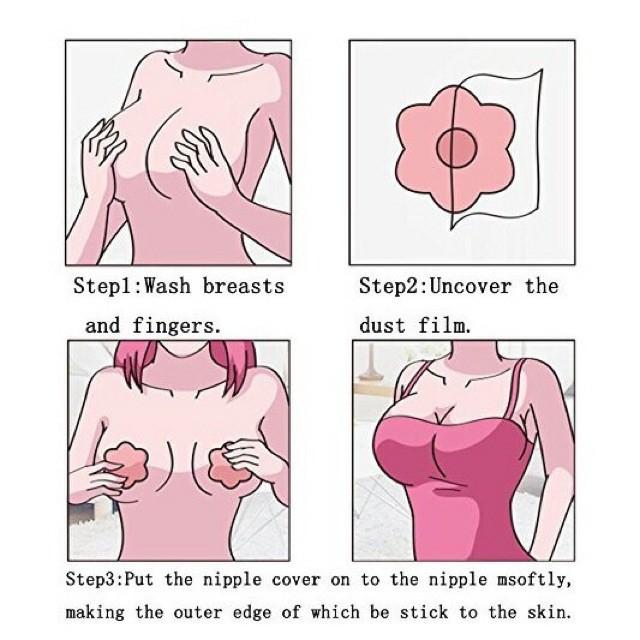 Step1:Wash breasts and fingers.

Step2:Uncover the dust film.

Step3:Put the nipple cover on to the nipple msoftly, making the outer edge of which be stick to the skin.