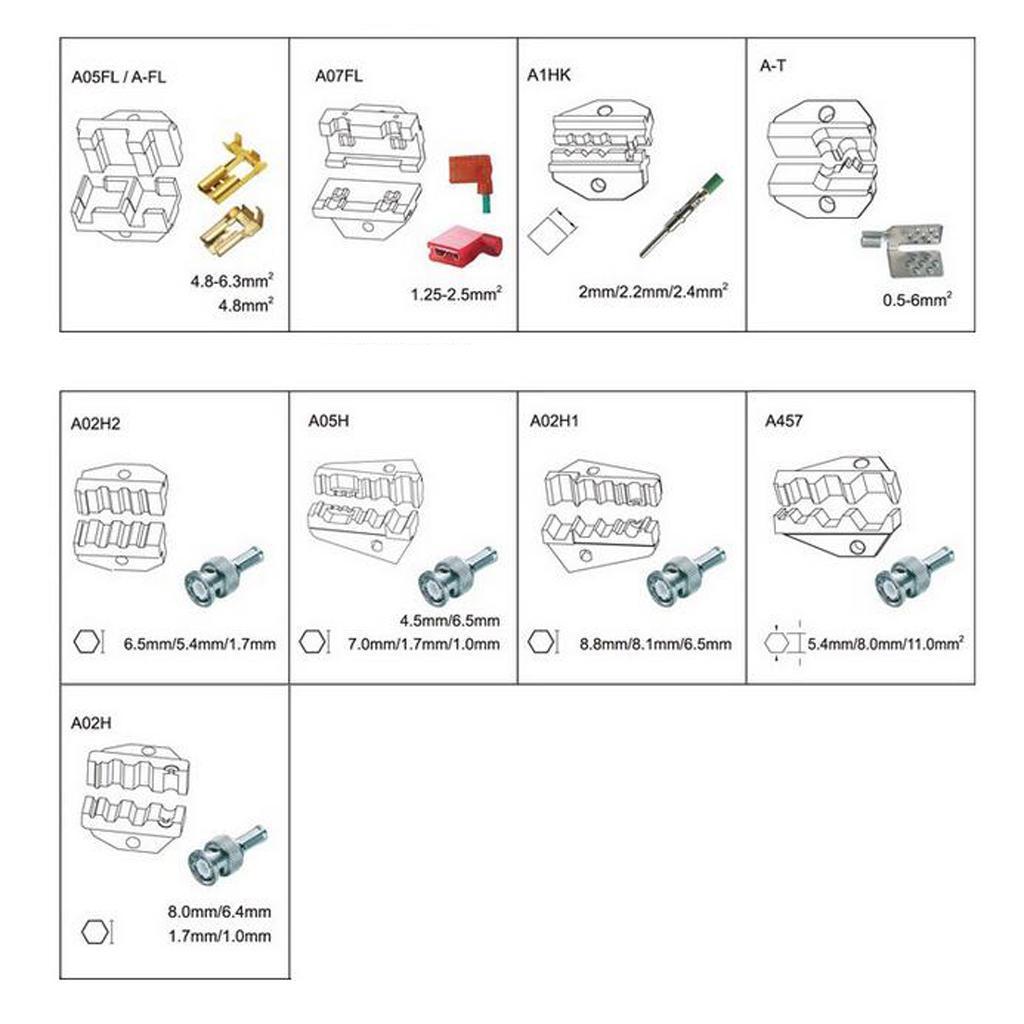 A05FL / A-FL

4.8-6.3mm$^2$
4.8mm$^2$

A07FL

1.25-2.5mm$^2$

A1HK

2mm/2.2mm/2.4mm$^2$

A-T

0.5-6mm$^2$

A02H2

6.5mm/5.4mm/1.7mm

A05H

4.5mm/6.5mm
7.0mm/1.7mm/1.0mm

A02H1

8.8mm/8.1mm/6.5mm

A457

5.4mm/8.0mm/11.0mm$^2$

A02H

8.0mm/6.4mm
1.7mm/1.0mm