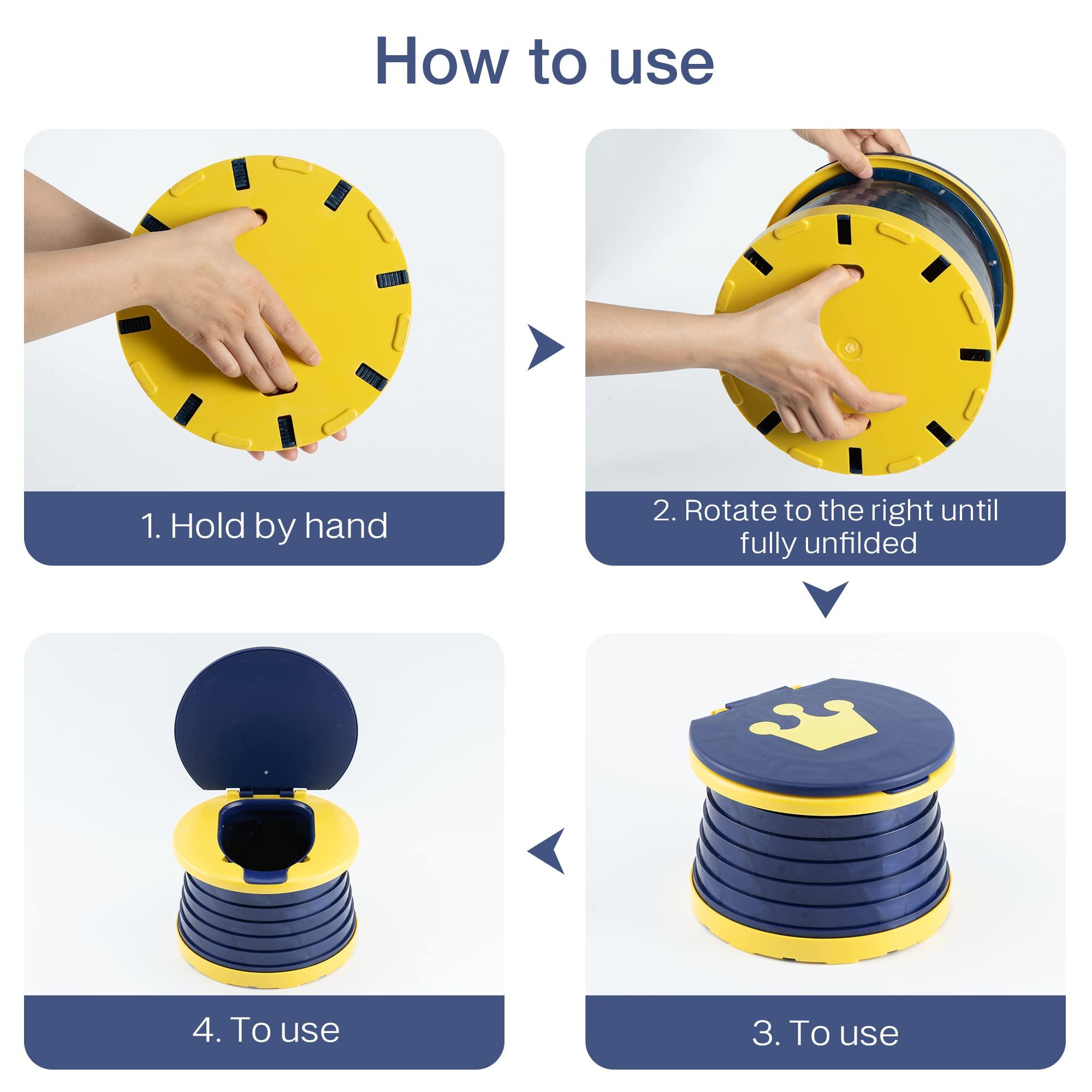 How to use

1. Hold by hand

2. Rotate to the right until fully unfilded

3. To use

4. To use