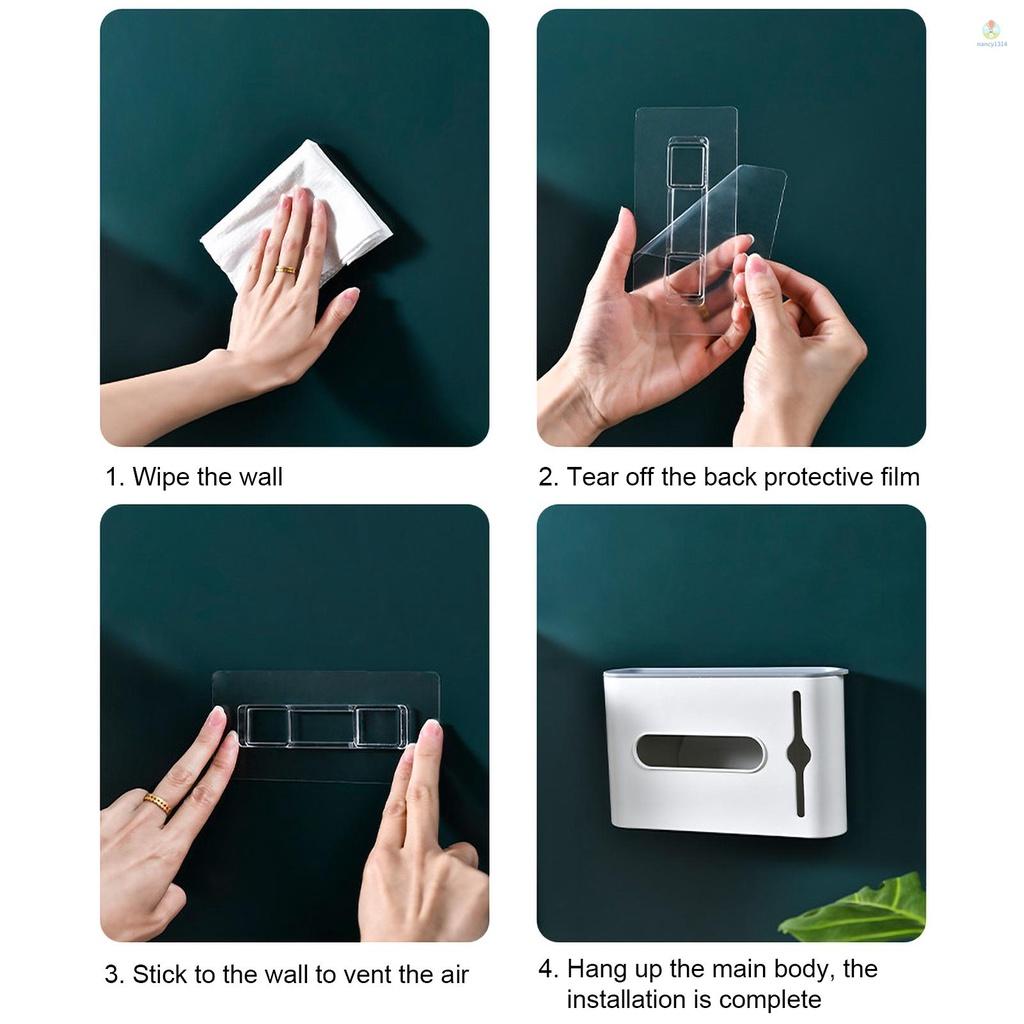 nancy1314

1. Wipe the wall

2. Tear off the back protective film

3. Stick to the wall to vent the air

4. Hang up the main body, the installation is complete