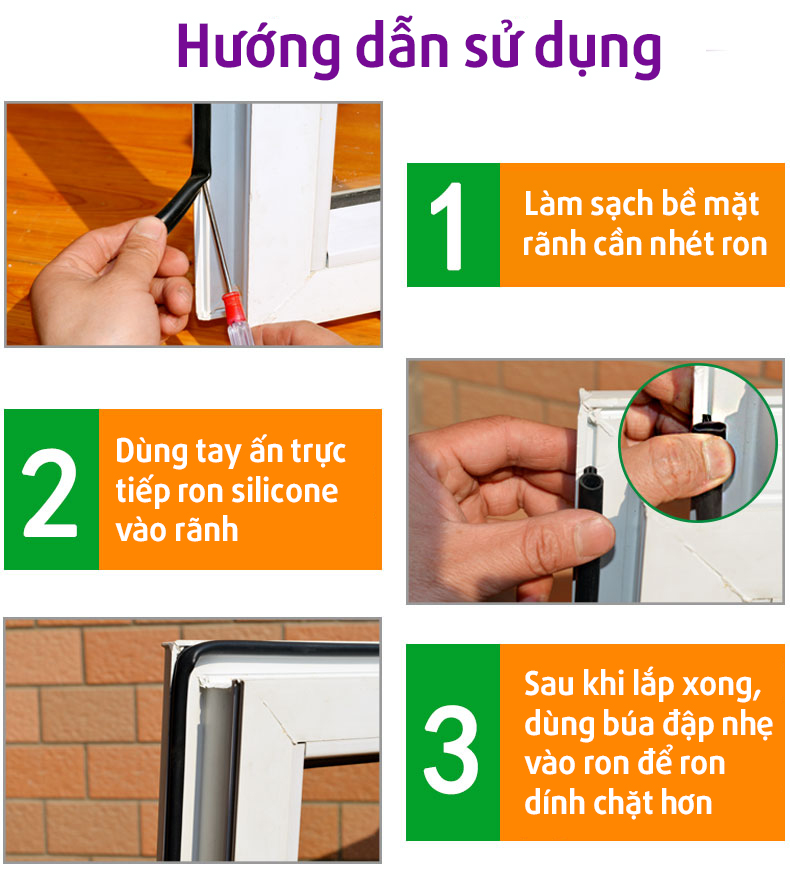 Hướng dẫn sử dụng

1

Làm sạch bề mặt rãnh cần nhét ron

2

Dùng tay ấn trực tiếp ron silicone vào rãnh

3

Sau khi lắp xong, dùng búa đập nhẹ vào ron để ron dính chặt hơn