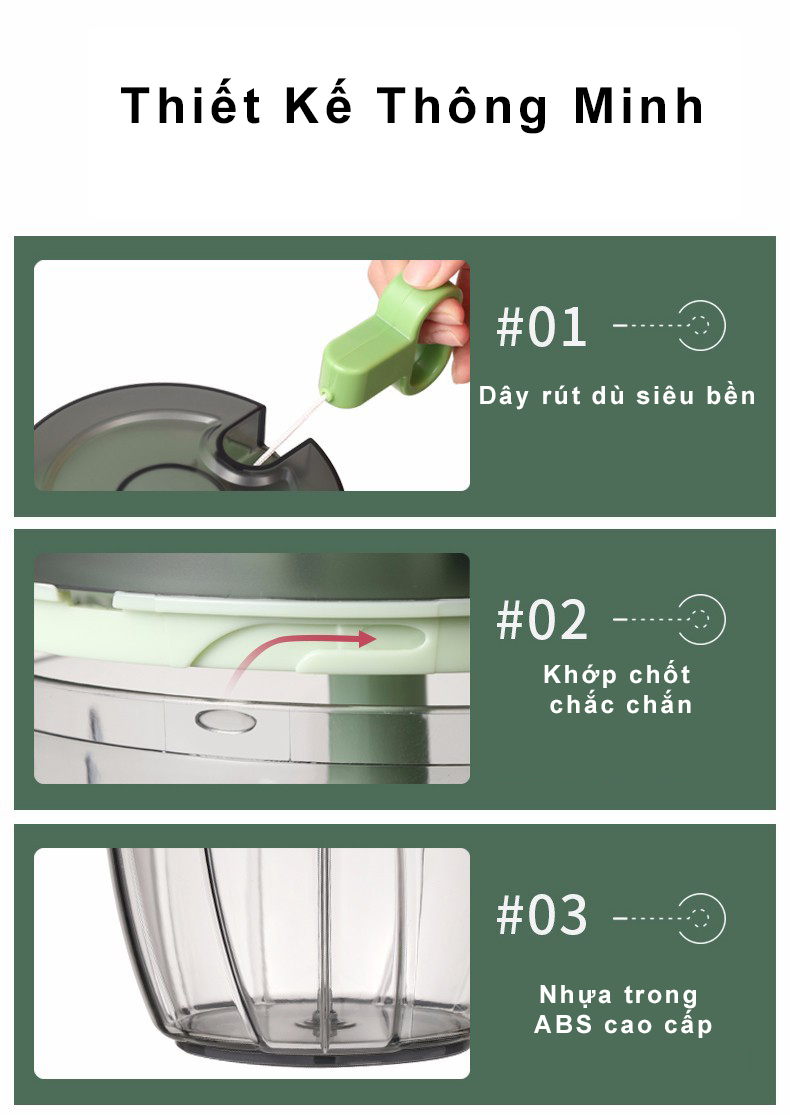 Thiết Kế Thông Minh

#01

Dây rút dù siêu bền

#02

Khớp chốt chắc chắn

#03

Nhựa trong ABS cao cấp