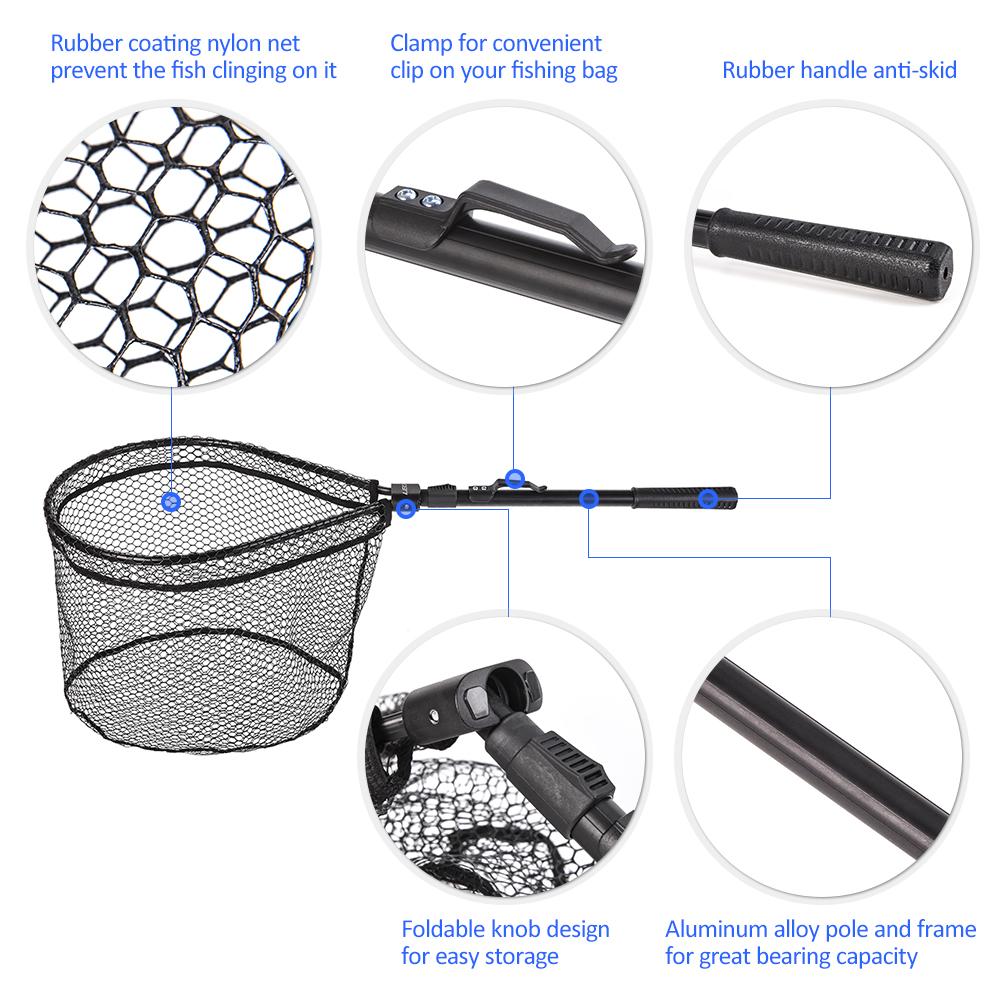 Rubber coating nylon net
prevent the fish clinging on it

Clamp for convenient
clip on your fishing bag

Rubber handle anti-skid

Foldable knob design
for easy storage

Aluminum alloy pole and frame
for great bearing capacity