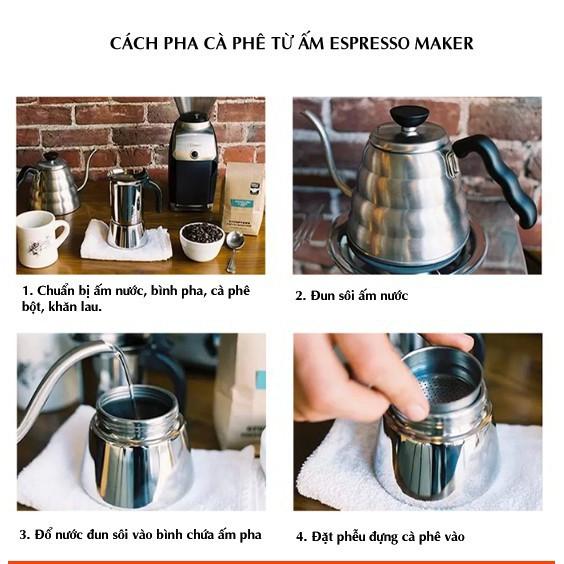 CÁCH PHA CÀ PHÊ TỪ ẤM ESPRESSO MAKER

1. Chuẩn bị ấm nước, bình pha, cà phê bột, khăn lau.

2. Đun sôi ấm nước

3. Đổ nước đun sôi vào bình chứa ấm pha

4. Đặt phễu đựng cà phê vào