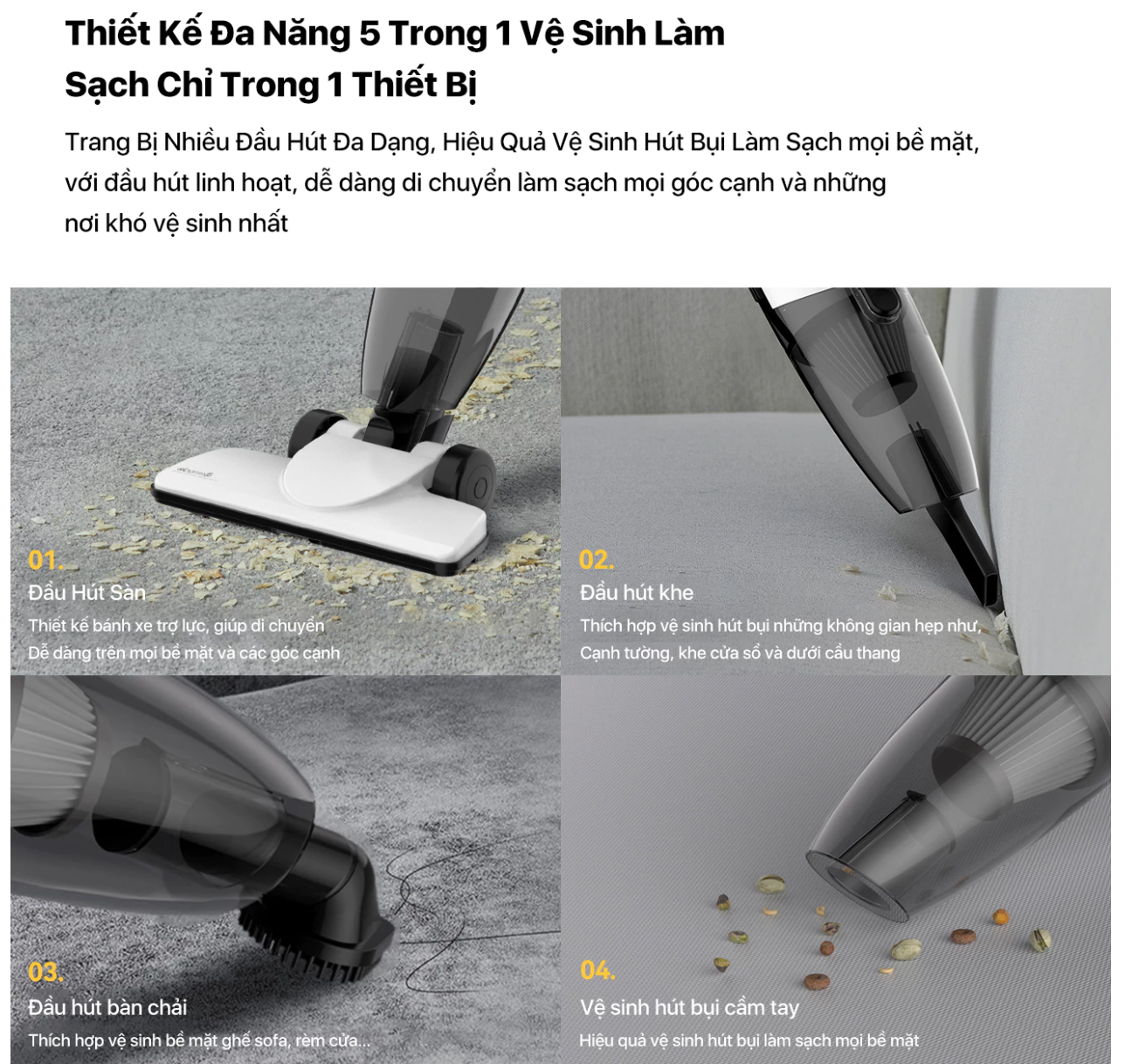 Thiết Kế Đa Năng 5 Trong 1 Vệ Sinh Làm Sạch Chỉ Trong 1 Thiết Bị

Trang Bị Nhiều Đầu Hút Đa Dạng, Hiệu Quả Vệ Sinh Hút Bụi Làm Sạch mọi bề mặt, với đầu hút linh hoạt, dễ dàng di chuyển làm sạch mọi góc cạnh và những nơi khó vệ sinh nhất

01.
Đầu Hút Sàn
Thiết kế bánh xe trợ lực, giúp di chuyển Dễ dàng trên mọi bề mặt và các góc cạnh

02.
Đầu hút khe
Thích hợp vệ sinh hút bụi những không gian hẹp như, Cạnh tường, khe cửa sổ và dưới cầu thang

03.
Đầu hút bàn chải
Thích hợp vệ sinh bề mặt ghế sofa, rèm cửa...

04.
Vệ sinh hút bụi cầm tay
Hiệu quả vệ sinh hút bụi làm sạch mọi bề mặt