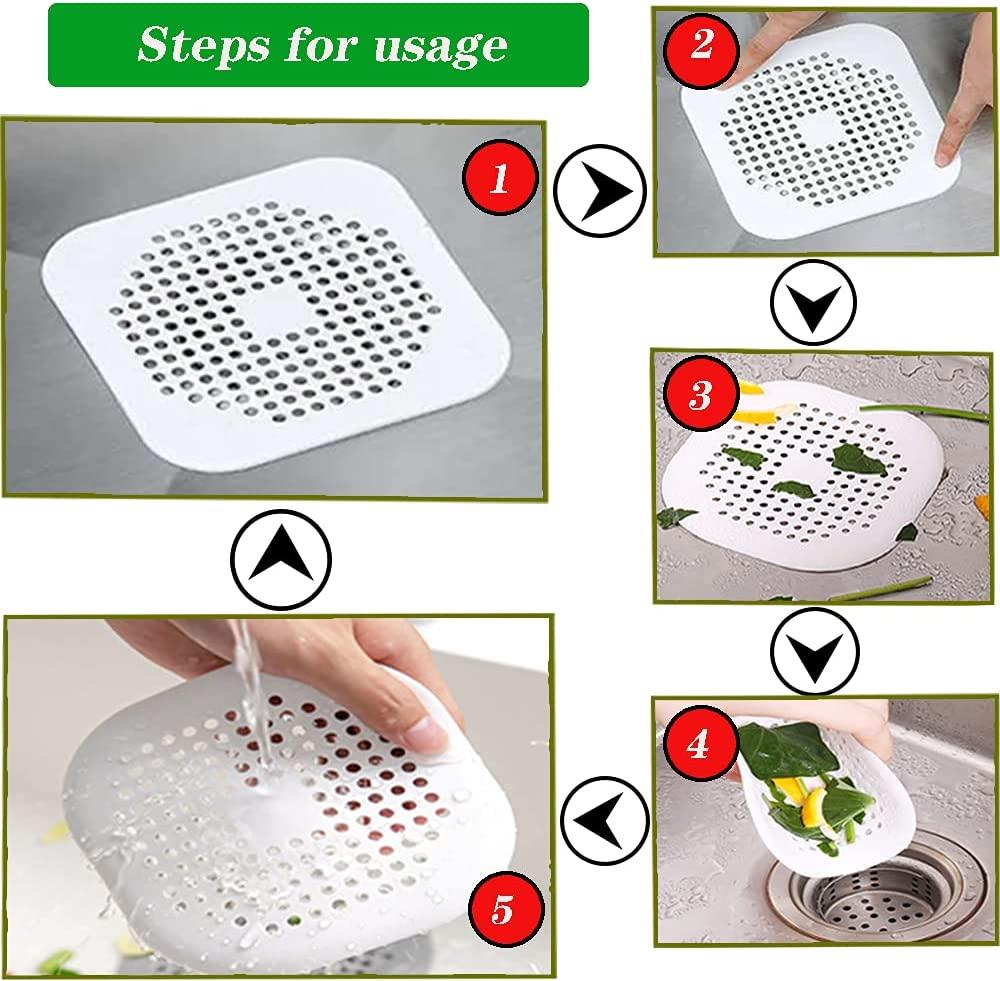 Steps for usage

1

2

3

4

5