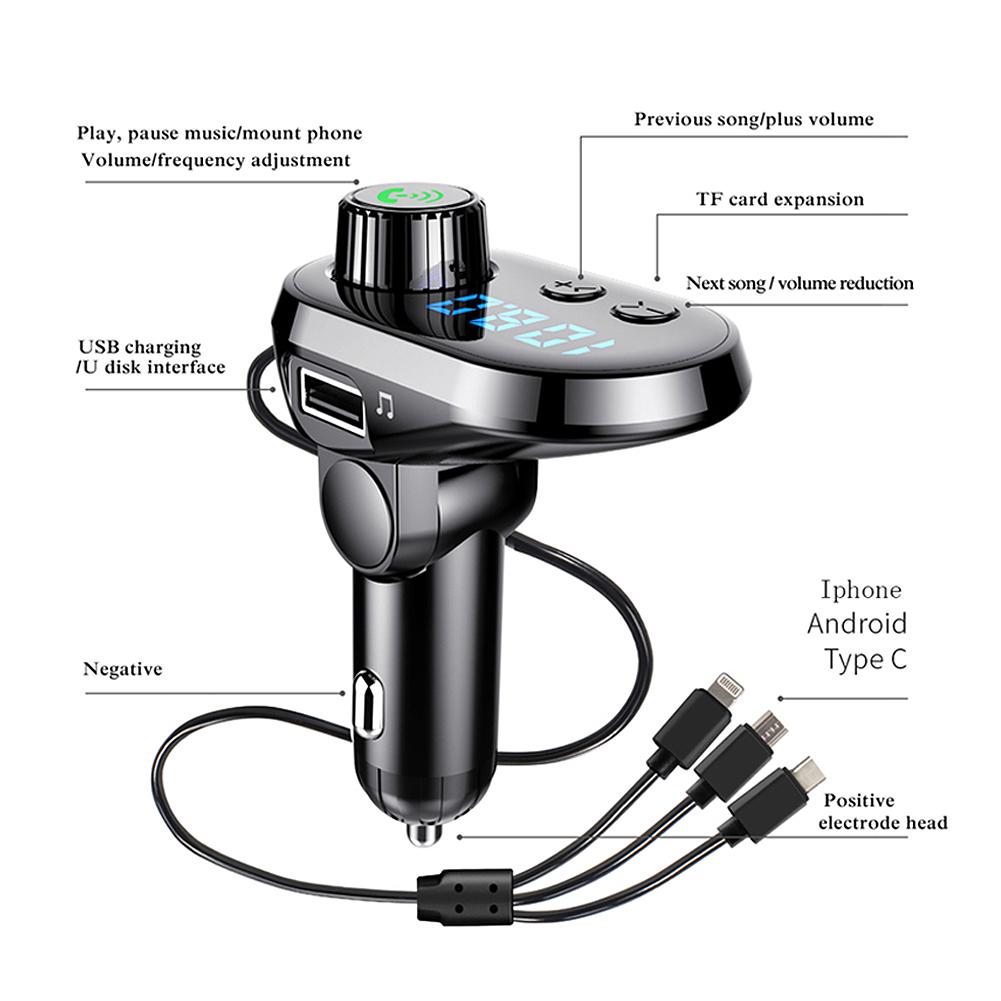 Play, pause music/mount phone
Volume/frequency adjustment

Previous song/plus volume

TF card expansion

Next song / volume reduction

USB charging
/U disk interface

Iphone
Android
Type C

Negative

Positive
electrode head