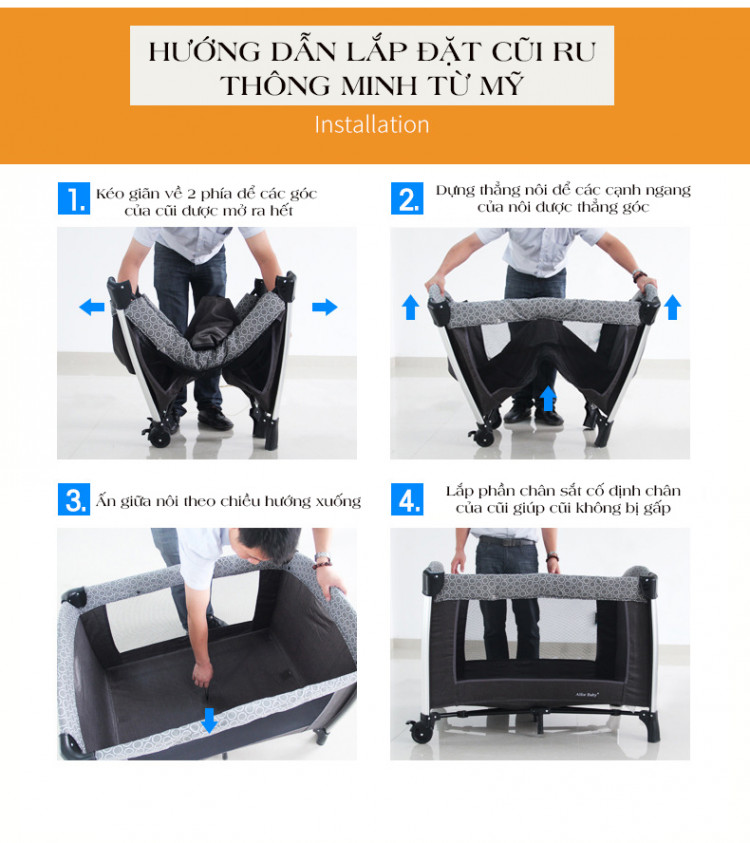 HƯỚNG DẪN LẮP ĐẶT CŨI RU THÔNG MINH TỪ MỸ

Installation

1. Kéo giãn về 2 phía để các góc của cũi được mở ra hết

2. Dựng thẳng nôi để các cạnh ngang của nôi được thẳng góc

3. Ấn giữa nôi theo chiều hướng xuống

4. Lắp phần chân sắt cố định chân của cũi giúp cũi không bị gấp

Allie Baby