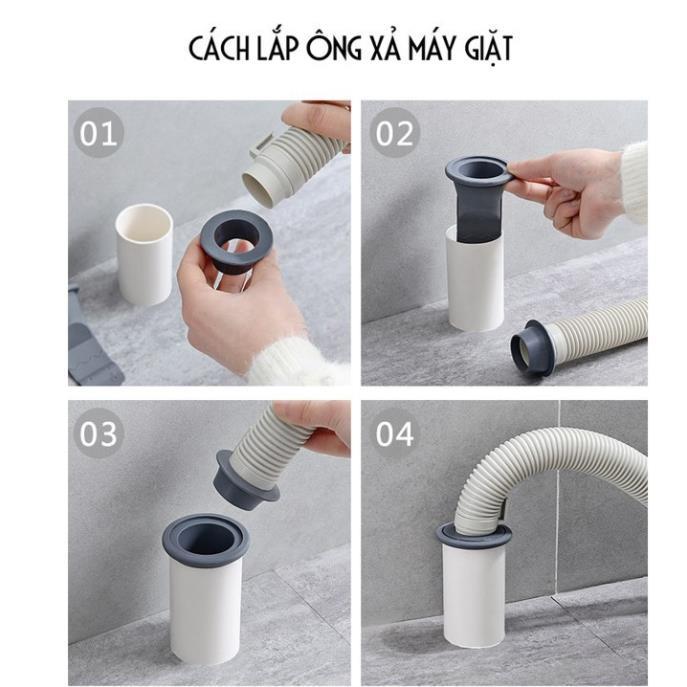 CÁCH LẮP ÔNG XẢ MÁY GIẶT

01

02

03

04