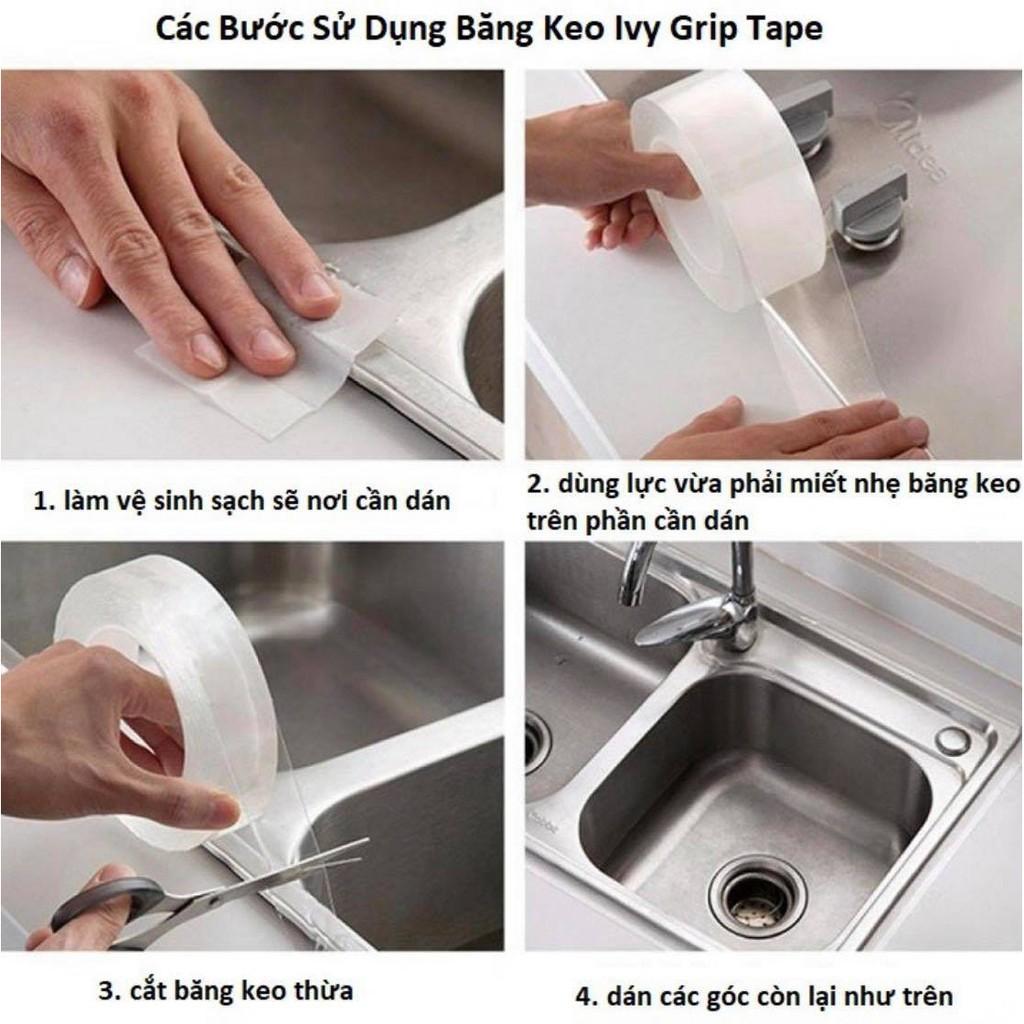 Các Bước Sử Dụng Băng Keo Ivy Grip Tape

Midea

1. làm vệ sinh sạch sẽ nơi cần dán

2. dùng lực vừa phải miết nhẹ băng keo trên phần cần dán

3. cắt băng keo thừa

4. dán các góc còn lại như trên