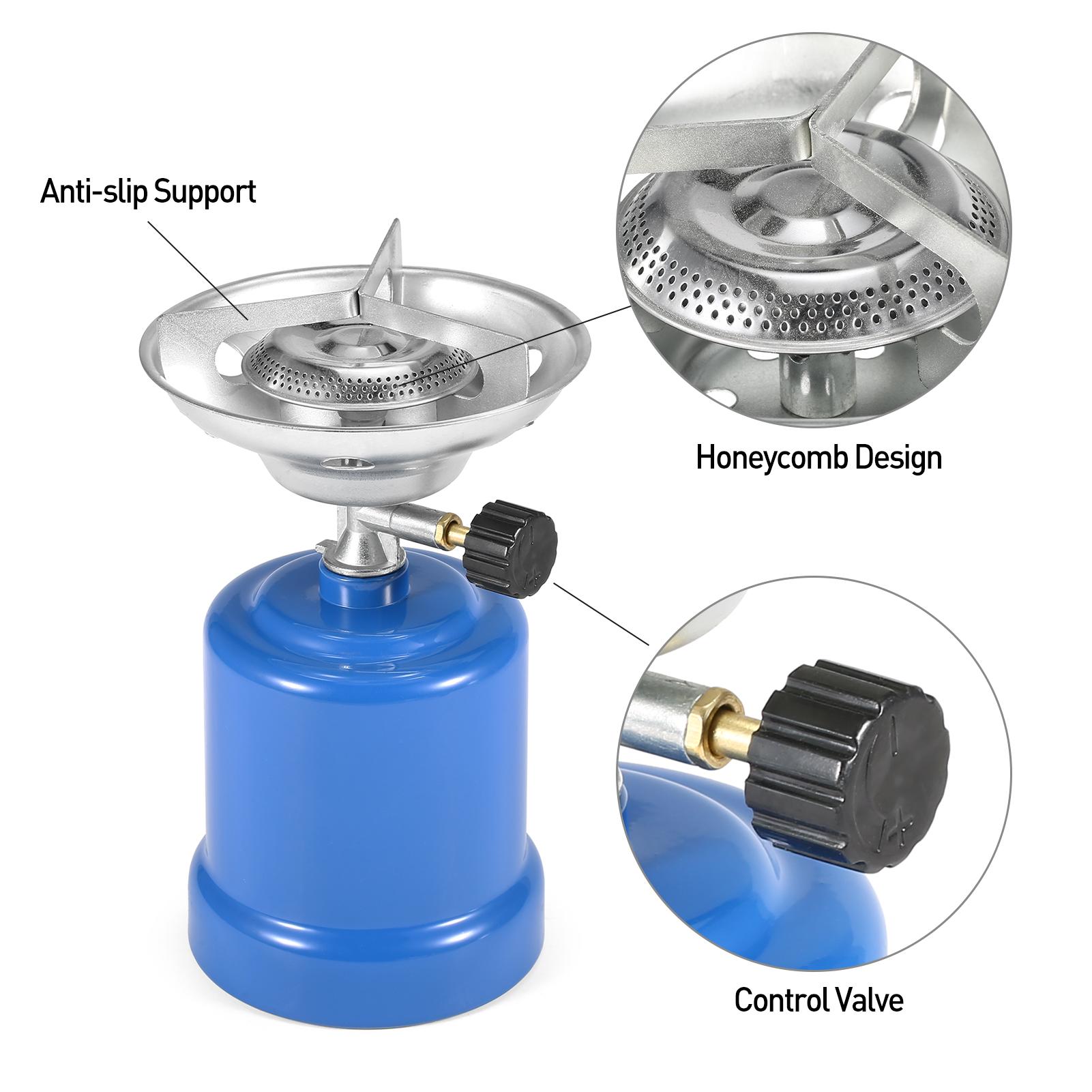 Anti-slip Support

Honeycomb Design

Control Valve