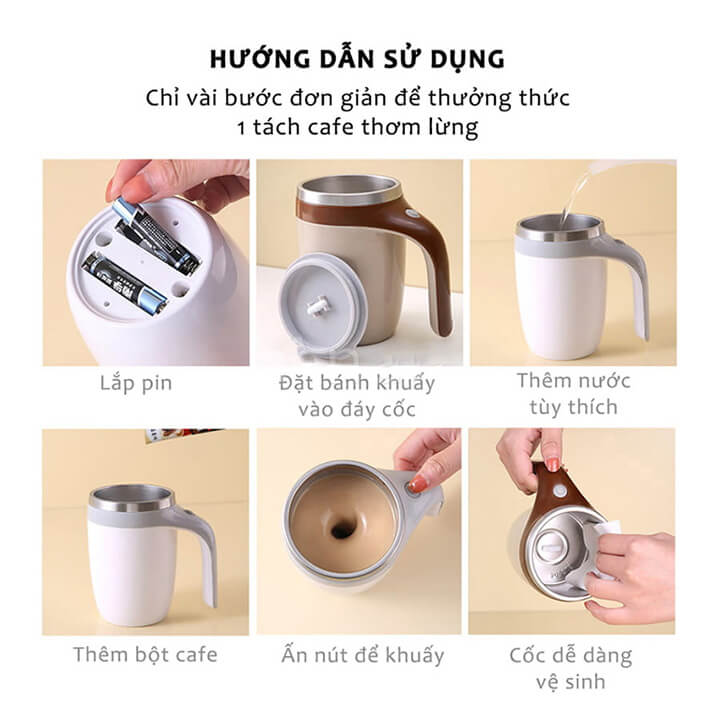 HƯỚNG DẪN SỬ DỤNG
Chỉ vài bước đơn giản để thưởng thức 1 tách cafe thơm lừng

Lắp pin

Đặt bánh khuấy vào đáy cốc

Thêm nước tùy thích

Thêm bột cafe

Ấn nút để khuấy

Cốc dễ dàng vệ sinh